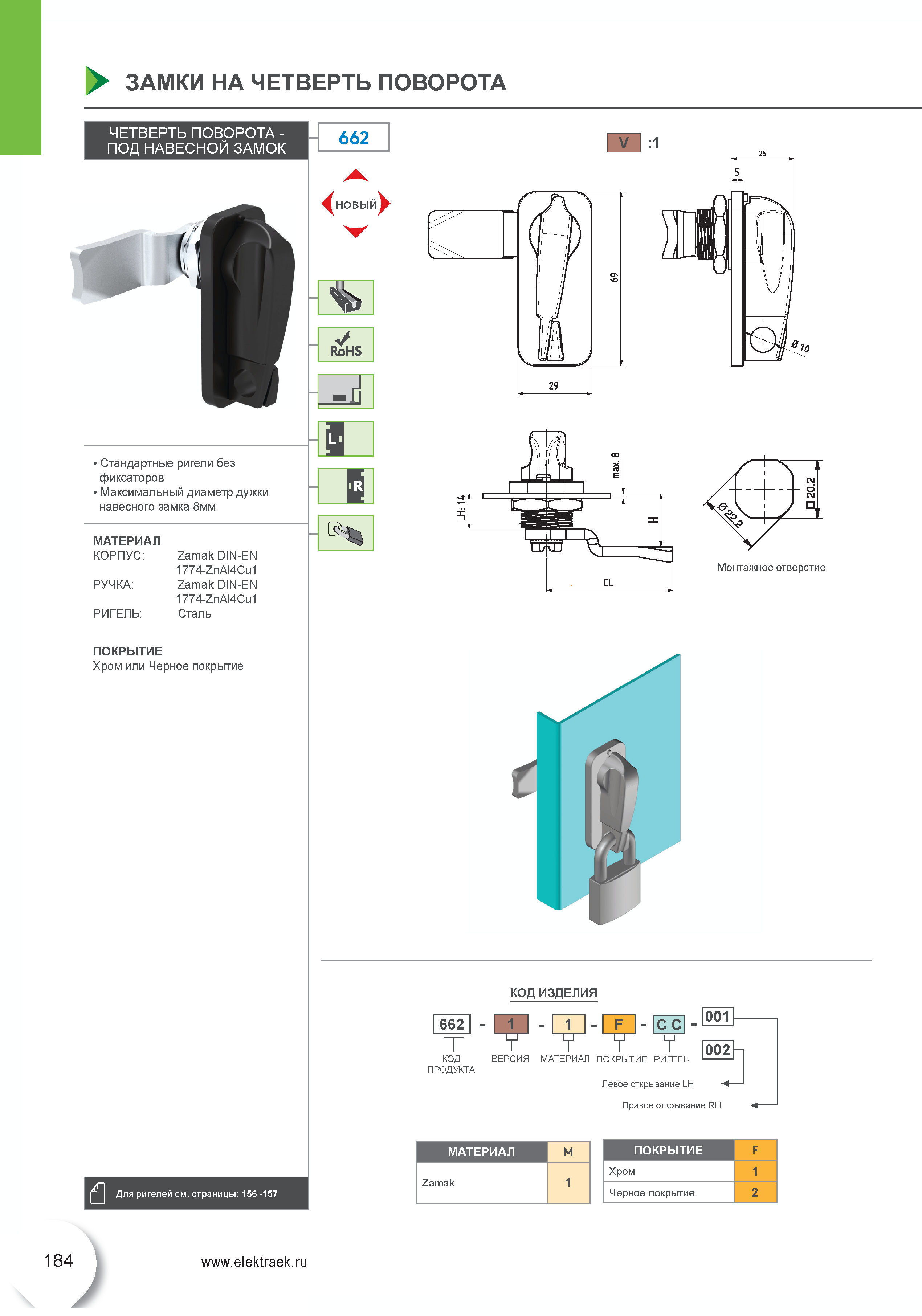 ЗАМКИ НА ЧЕТВЕРТЬ ПОВОРОТА

ЧЕТВЕРТЬ ПОВОРОТА - ПОД НАВЕСНОЙ ЗАМОК

662

НОВЫЙ

RoHS

L

R

V :1

25

5

69

29

Ø 10

max. 8

LH: 14

H

CL

Ø 22.2

20.2

Монтажное отверстие

• Стандартные ригели без фиксаторов
• Максимальный диаметр дужки навесного замка 8мм

МАТЕРИАЛ
КОРПУС: Zamak DIN-EN 1774-ZnAl4Cu1
РУЧКА: Zamak DIN-EN 1774-ZnAl4Cu1
РИГЕЛЬ: Сталь

ПОКРЫТИЕ
Хром или Черное покрытие

КОД ИЗДЕЛИЯ

662 - 1 - 1 - F - C C - 001
002

КОД ПРОДУКТА
ВЕРСИЯ
МАТЕРИАЛ
ПОКРЫТИЕ
РИГЕЛЬ

Левое открывание LH
Правое открывание RH

| МАТЕРИАЛ | M |
|---|---|
| Zamak | 1 |

| ПОКРЫТИЕ | F |
|---|---|
| Хром | 1 |
| Черное покрытие | 2 |

Для ригелей см. страницы: 156 -157

184

www.elektraek.ru