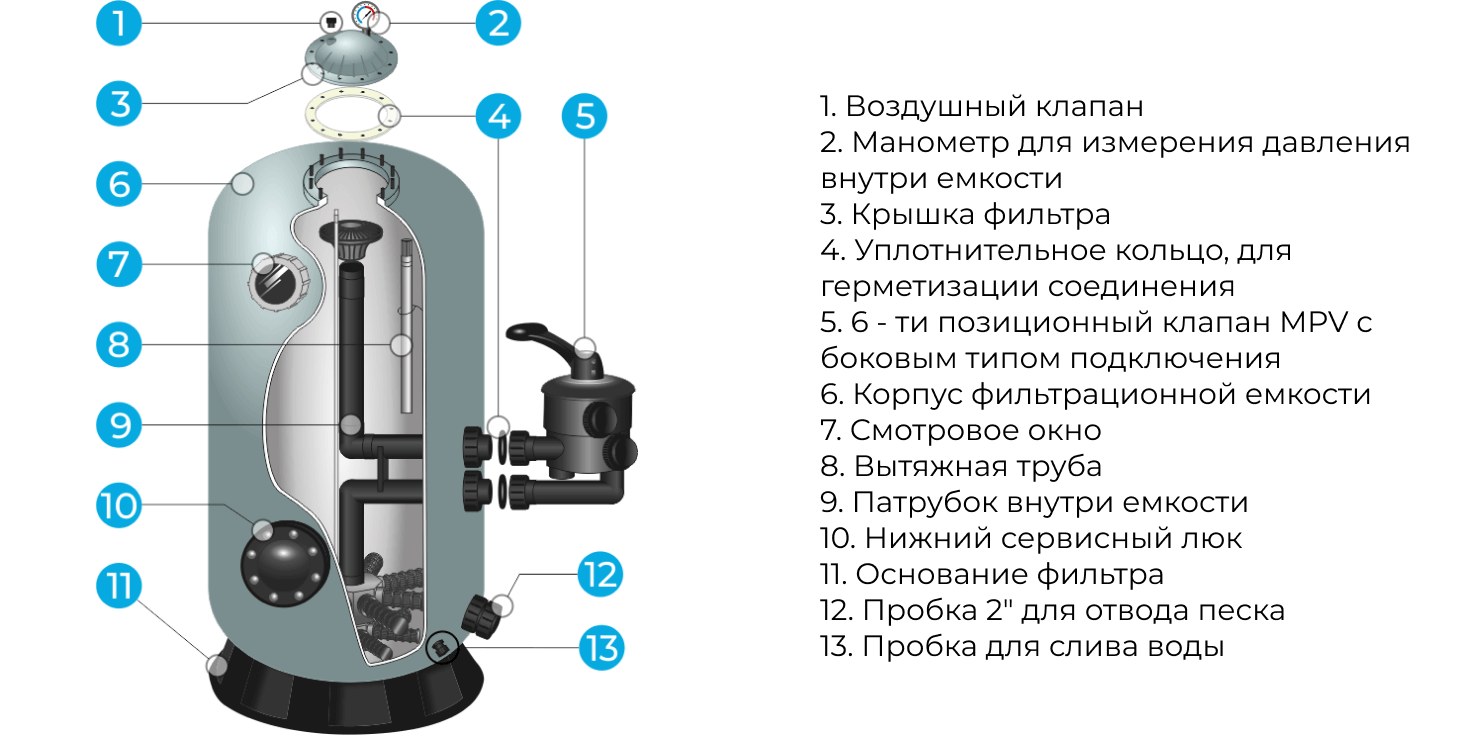 1
2
3
4
5
6
7
8
9
10
11
12
13

1. Воздушный клапан
2. Манометр для измерения давления внутри емкости
3. Крышка фильтра
4. Уплотнительное кольцо, для герметизации соединения
5. 6 - ти позиционный клапан MPV с боковым типом подключения
6. Корпус фильтрационной емкости
7. Смотровое окно
8. Вытяжная труба
9. Патрубок внутри емкости
10. Нижний сервисный люк
11. Основание фильтра
12. Пробка 2" для отвода песка
13. Пробка для слива воды