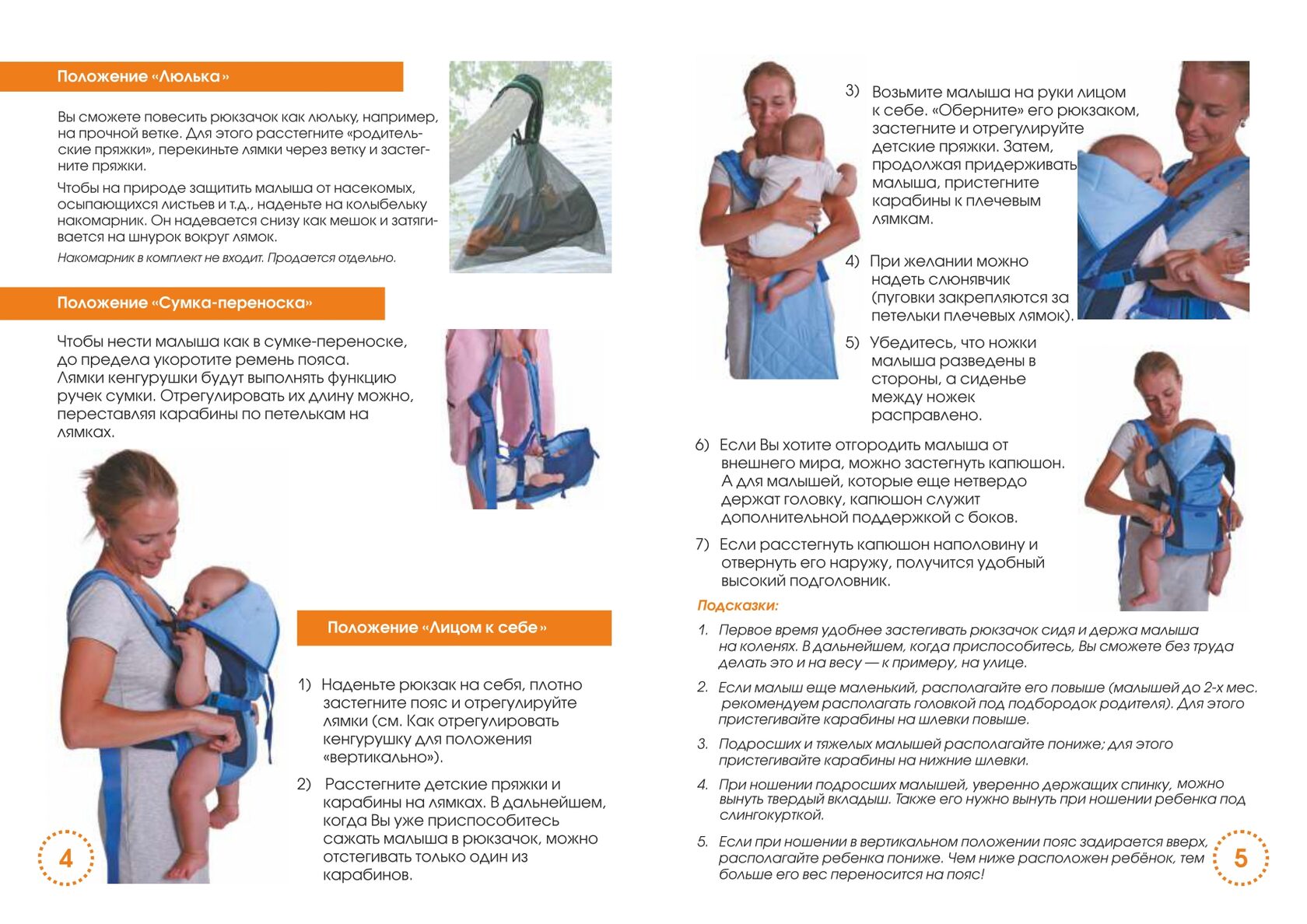 Положение «Люлька»

Вы сможете повесить рюкзачок как люльку, например, на прочной ветке. Для этого расстегните «родительские пряжки», перекиньте лямки через ветку и застегните пряжки.

Чтобы на природе защитить малыша от насекомых, осыпающихся листьев и т.д., наденьте на колыбельку накомарник. Он надевается снизу как мешок и затягивается на шнурок вокруг лямок.

Накомарник в комплект не входит. Продается отдельно.

Положение «Сумка-переноска»

Чтобы нести малыша как в сумке-переноске, до предела укоротите ремень пояса. Лямки кенгурушки будут выполнять функцию ручек сумки. Отрегулировать их длину можно, переставляя карабины по петелькам на лямках.

Положение «Лицом к себе»

1) Наденьте рюкзак на себя, плотно застегните пояс и отрегулируйте лямки (см. Как отрегулировать кенгурушку для положения «вертикально»).

2) Расстегните детские пряжки и карабины на лямках. В дальнейшем, когда Вы уже приспособитесь сажать малыша в рюкзачок, можно отстегивать только один из карабинов.

4

3) Возьмите малыша на руки лицом к себе. «Оберните» его рюкзаком, застегните и отрегулируйте детские пряжки. Затем, продолжая придерживать малыша, пристегните карабины к плечевым лямкам.

4) При желании можно надеть слюнявчик (пуговки закрепляются за петельки плечевых лямок).

5) Убедитесь, что ножки малыша разведены в стороны, а сиденье между ножек расправлено.

6) Если Вы хотите отгородить малыша от внешнего мира, можно застегнуть капюшон. А для малышей, которые еще нетвердо держат головку, капюшон служит дополнительной поддержкой с боков.

7) Если расстегнуть капюшон наполовину и отвернуть его наружу, получится удобный высокий подголовник.

Подсказки:

1. Первое время удобнее застегивать рюкзачок сидя и держа малыша на коленях. В дальнейшем, когда приспособитесь, Вы сможете без труда делать это и на весу — к примеру, на улице.

2. Если малыш еще маленький, располагайте его повыше (малышей до 2-х мес. рекомендуем располагать головкой под подбородок родителя). Для этого пристегивайте карабины на шлевки повыше.

3. Подросших и тяжелых малышей располагайте пониже; для этого пристегивайте карабины на нижние шлевки.

4. При ношении подросших малышей, уверенно держащих спинку, можно вынуть твердый вкладыш. Также его нужно вынуть при ношении ребенка под слингокурткой.

5. Если при ношении в вертикальном положении пояс задирается вверх, располагайте ребенка пониже. Чем ниже расположен ребёнок, тем больше его вес переносится на пояс!

5