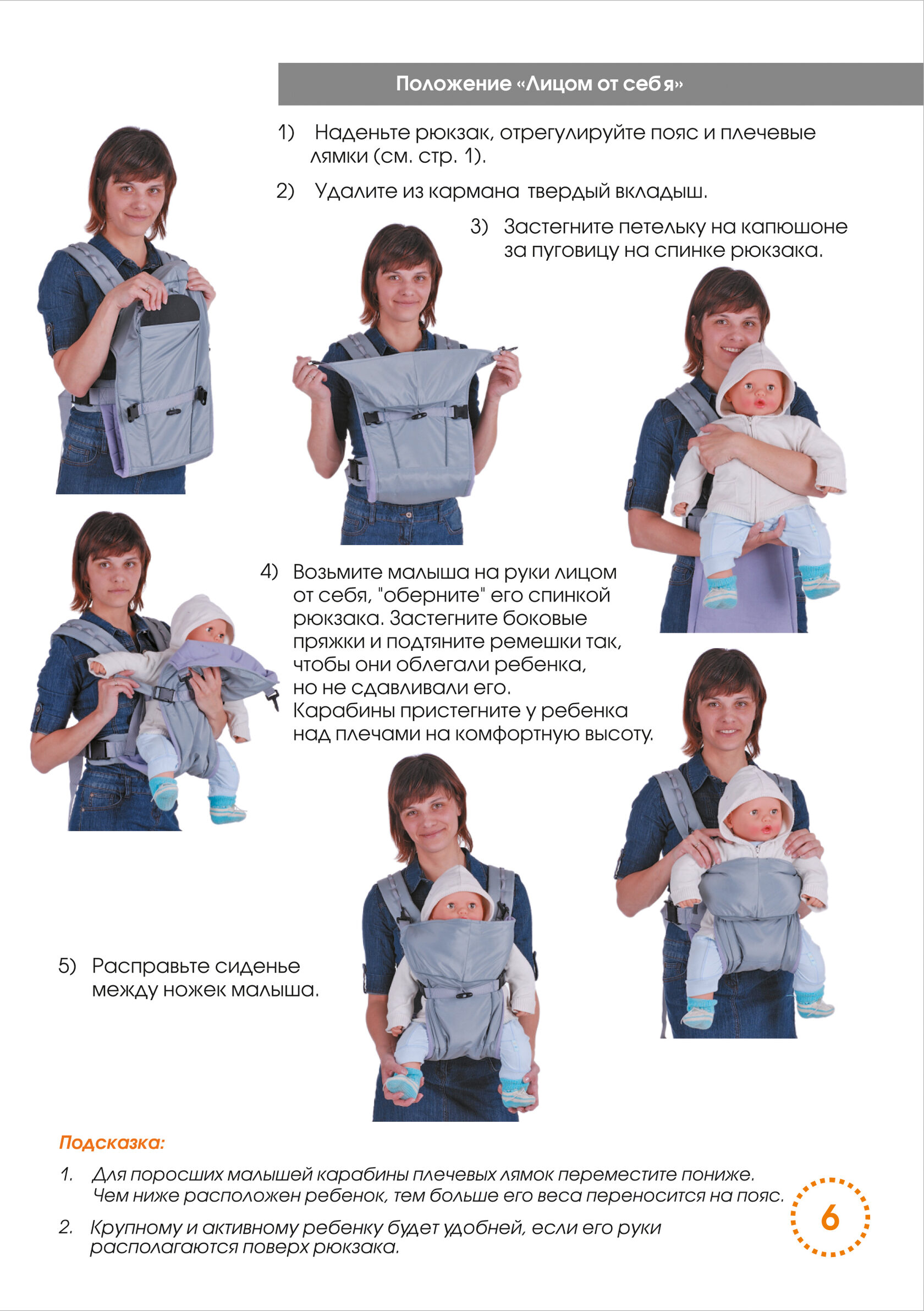 Положение «Лицом от себя»

1) Наденьте рюкзак, отрегулируйте пояс и плечевые лямки (см. стр. 1).

2) Удалите из кармана твердый вкладыш.

3) Застегните петельку на капюшоне за пуговицу на спинке рюкзака.

4) Возьмите малыша на руки лицом от себя, "оберните" его спинкой рюкзака. Застегните боковые пряжки и подтяните ремешки так, чтобы они облегали ребенка, но не сдавливали его. Карабины пристегните у ребенка над плечами на комфортную высоту.

5) Расправьте сиденье между ножек малыша.

Подсказка:

1. Для поросших малышей карабины плечевых лямок переместите пониже. Чем ниже расположен ребенок, тем больше его веса переносится на пояс.

2. Крупному и активному ребенку будет удобней, если его руки располагаются поверх рюкзака.

6