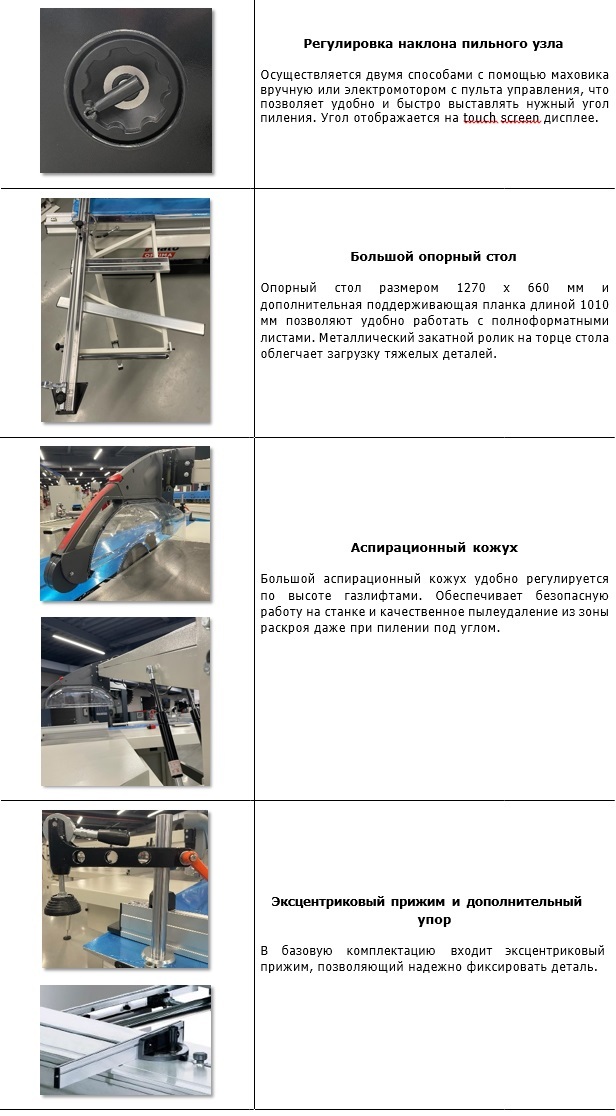 Регулировка наклона пильного узла

Осуществляется двумя способами с помощью маховика вручную или электромотором с пульта управления, что позволяет удобно и быстро выставлять нужный угол пиления. Угол отображается на touch screen дисплее.

Большой опорный стол

Опорный стол размером 1270 х 660 мм и дополнительная поддерживающая планка длиной 1010 мм позволяют удобно работать с полноформатными листами. Металлический закатной ролик на торце стола облегчает загрузку тяжелых деталей.

Аспирационный кожух

Большой аспирационный кожух удобно регулируется по высоте газлифтами. Обеспечивает безопасную работу на станке и качественное пылеудаление из зоны раскроя даже при пилении под углом.

Эксцентриковый прижим и дополнительный упор

В базовую комплектацию входит эксцентриковый прижим, позволяющий надежно фиксировать деталь.