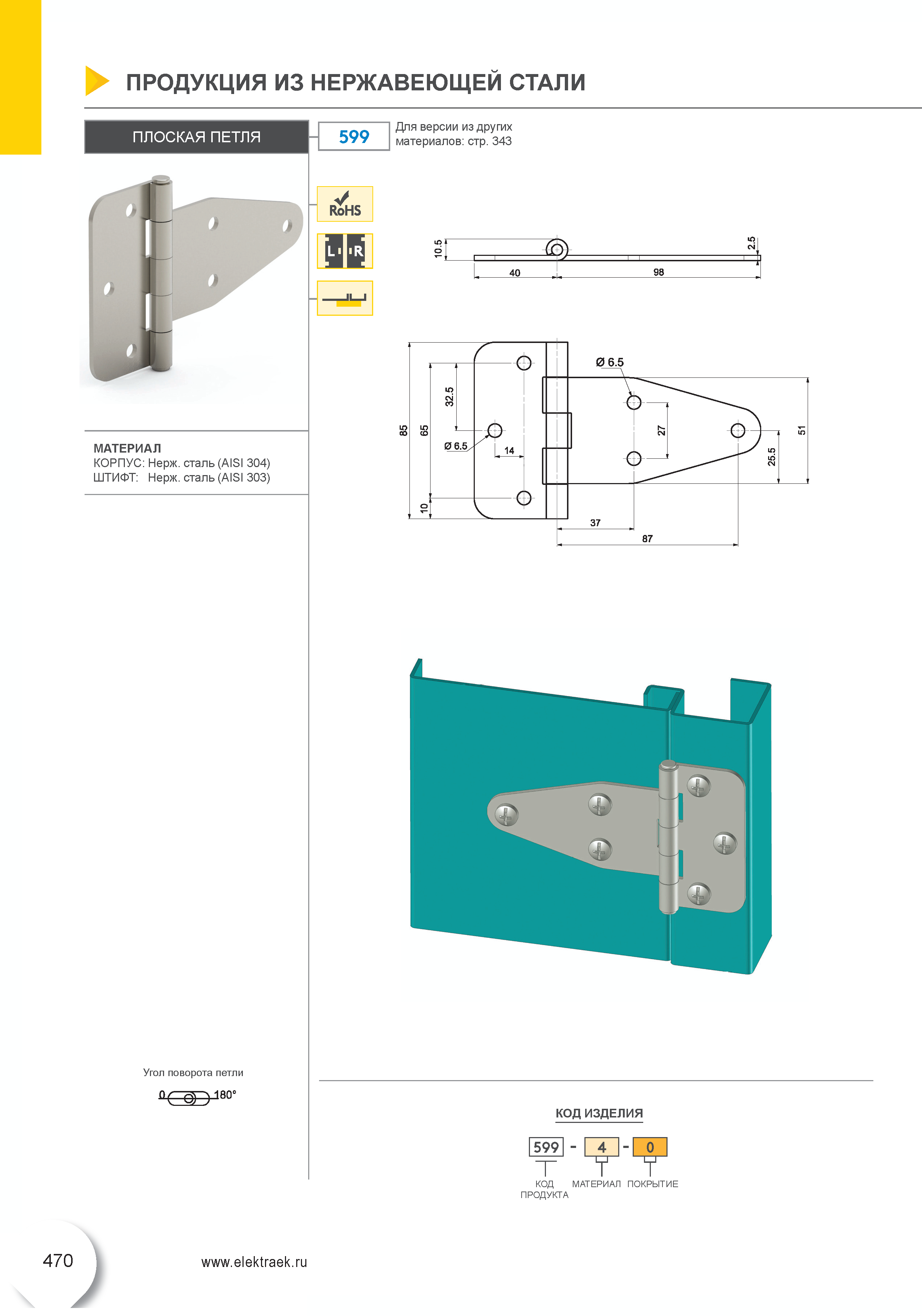 ПРОДУКЦИЯ ИЗ НЕРЖАВЕЮЩЕЙ СТАЛИ

ПЛОСКАЯ ПЕТЛЯ

599

Для версии из других материалов: стр. 343

RoHS

L R

10.5
2.5
40
98

Ø 6.5
32.5
85
65
Ø 6.5
14
27
51
25.5
10
37
87

МАТЕРИАЛ
КОРПУС: Нерж. сталь (AISI 304)
ШТИФТ: Нерж. сталь (AISI 303)

Угол поворота петли
0 180°

КОД ИЗДЕЛИЯ

599 - 4 - 0

КОД ПРОДУКТА МАТЕРИАЛ ПОКРЫТИЕ

470

www.elektraek.ru