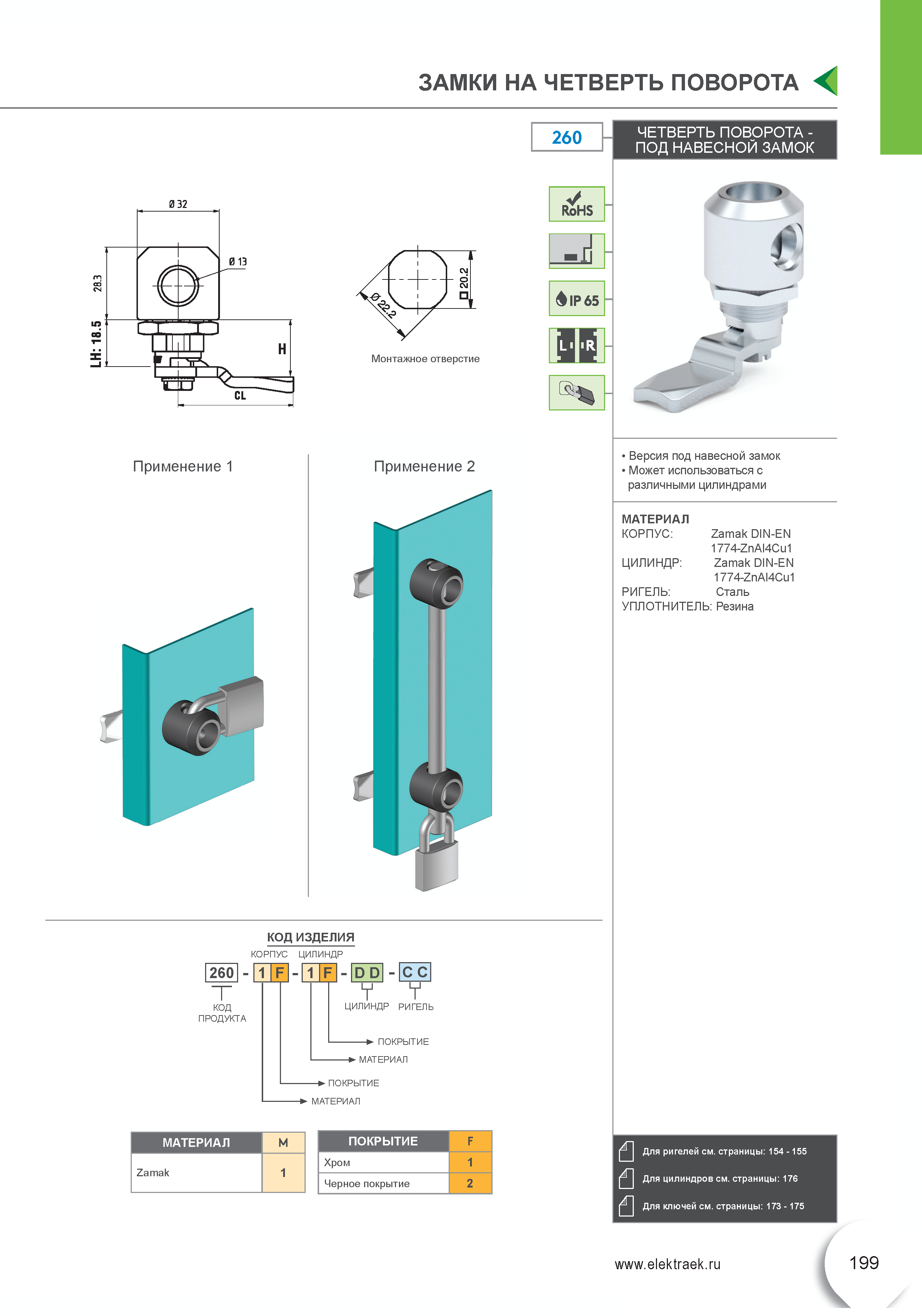 ЗАМКИ НА ЧЕТВЕРТЬ ПОВОРОТА

260

ЧЕТВЕРТЬ ПОВОРОТА - ПОД НАВЕСНОЙ ЗАМОК

Ø 32
Ø 13
28.3
LH: 18.5
H
CL

Ø 22.2
20.2
Монтажное отверстие

RoHS
IP 65
L R

• Версия под навесной замок
• Может использоваться с различными цилиндрами

МАТЕРИАЛ
КОРПУС: Zamak DIN-EN 1774-ZnAl4Cu1
ЦИЛИНДР: Zamak DIN-EN 1774-ZnAl4Cu1
РИГЕЛЬ: Сталь
УПЛОТНИТЕЛЬ: Резина

Применение 1

Применение 2

КОД ИЗДЕЛИЯ
КОРПУС ЦИЛИНДР
260 - 1 F - 1 F - D D - C C
КОД ПРОДУКТА
ЦИЛИНДР РИГЕЛЬ
ПОКРЫТИЕ
МАТЕРИАЛ
ПОКРЫТИЕ
МАТЕРИАЛ

| МАТЕРИАЛ | M |
|---|---|
| Zamak | 1 |

| ПОКРЫТИЕ | F |
|---|---|
| Хром | 1 |
| Черное покрытие | 2 |

Для ригелей см. страницы: 154 - 155
Для цилиндров см. страницы: 176
Для ключей см. страницы: 173 - 175

www.elektraek.ru

199