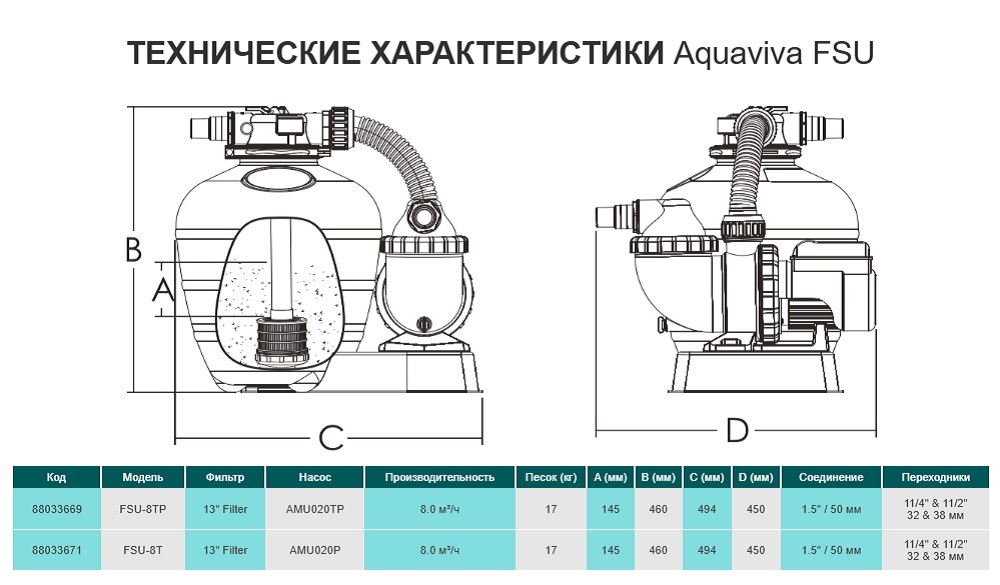 ТЕХНИЧЕСКИЕ ХАРАКТЕРИСТИКИ Aquaviva FSU

B

A

C

D

| Код | Модель | Фильтр | Насос | Производительность | Песок (кг) | A (мм) | B (мм) | C (мм) | D (мм) | Соединение | Переходники |
|---|---|---|---|---|---|---|---|---|---|---|---|
| 88033669 | FSU-8TP | 13" Filter | AMU020TP | 8.0 м³/ч | 17 | 145 | 460 | 494 | 450 | 1.5" / 50 мм | 11/4" & 11/2" 32 & 38 мм |
| 88033671 | FSU-8T | 13" Filter | AMU020P | 8.0 м³/ч | 17 | 145 | 460 | 494 | 450 | 1.5" / 50 мм | 11/4" & 11/2" 32 & 38 мм |