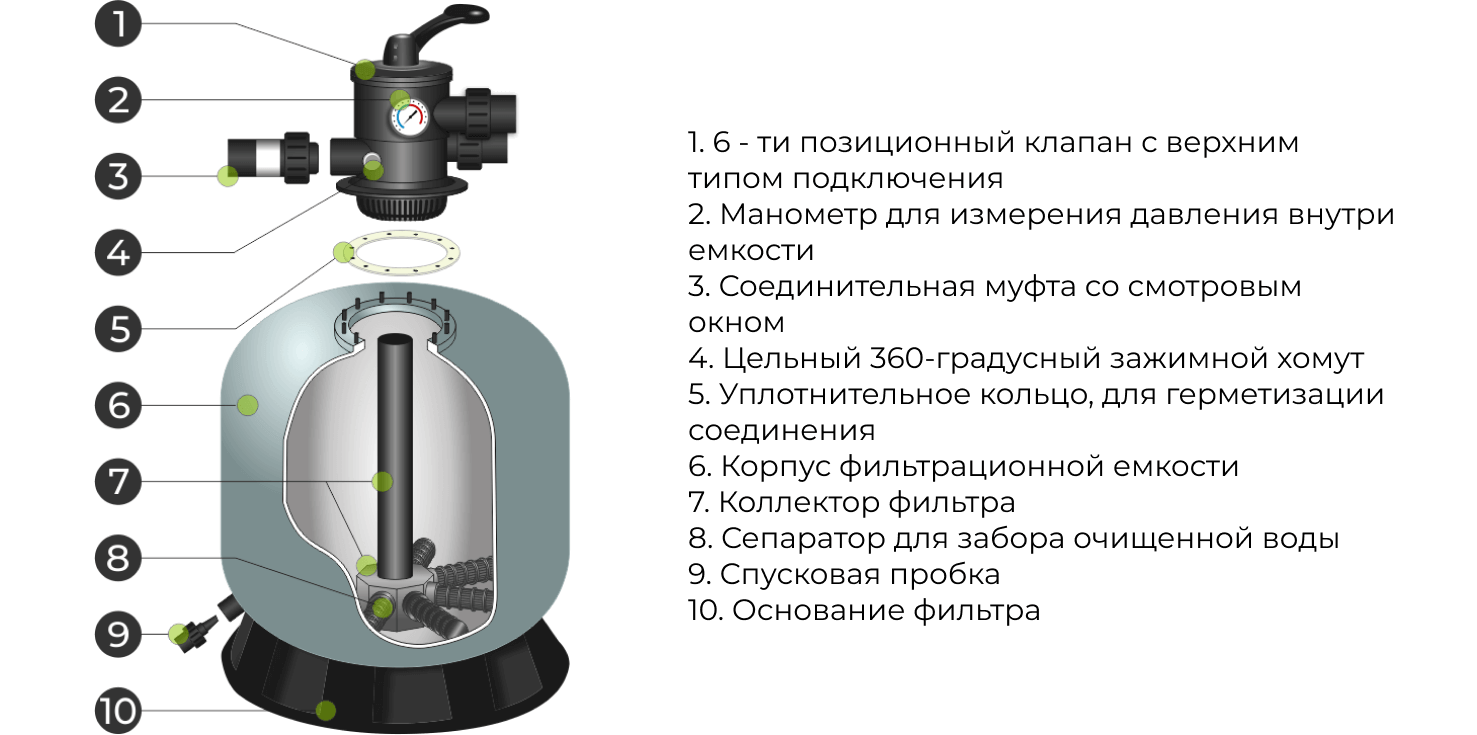 1
2
3
4
5
6
7
8
9
10

1. 6 - ти позиционный клапан с верхним типом подключения
2. Манометр для измерения давления внутри емкости
3. Соединительная муфта со смотровым окном
4. Цельный 360-градусный зажимной хомут
5. Уплотнительное кольцо, для герметизации соединения
6. Корпус фильтрационной емкости
7. Коллектор фильтра
8. Сепаратор для забора очищенной воды
9. Спусковая пробка
10. Основание фильтра