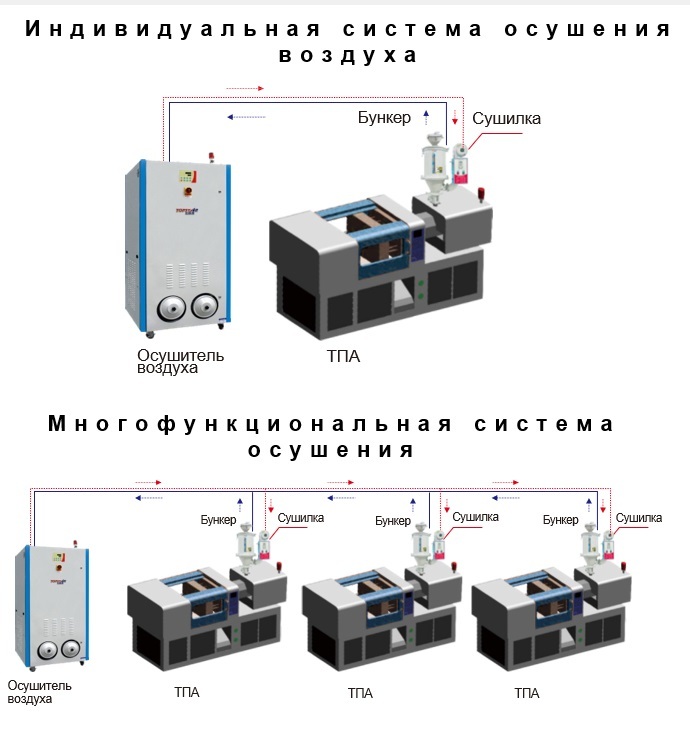 Индивидуальная система осушения воздуха

Бункер
Сушилка

Осушитель воздуха
ТПА

Многофункциональная система осушения

Бункер
Сушилка
Бункер
Сушилка
Бункер
Сушилка

Осушитель воздуха
ТПА
ТПА
ТПА