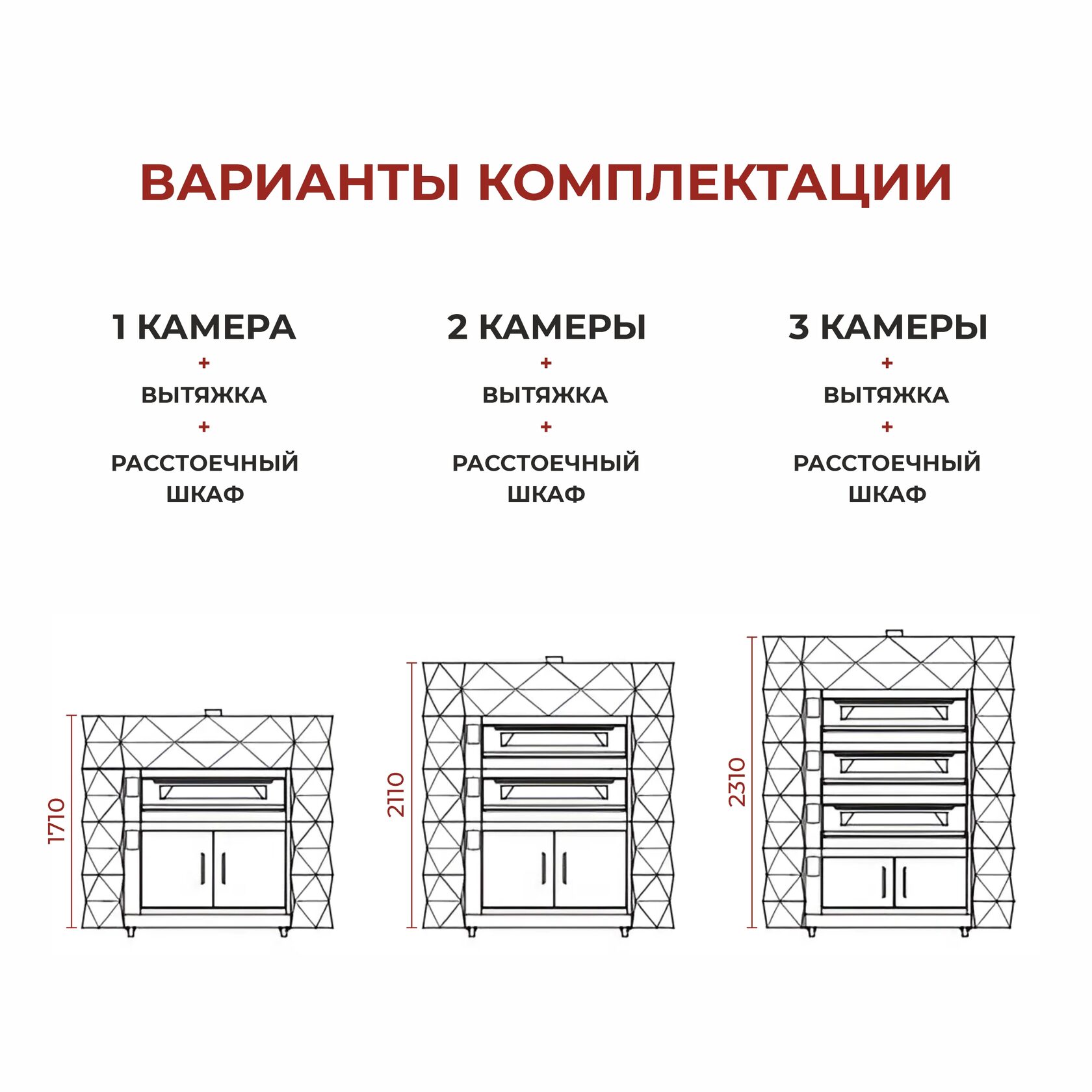 ВАРИАНТЫ КОМПЛЕКТАЦИИ

1 КАМЕРА
+
ВЫТЯЖКА
+
РАССТОЕЧНЫЙ ШКАФ

2 КАМЕРЫ
+
ВЫТЯЖКА
+
РАССТОЕЧНЫЙ ШКАФ

3 КАМЕРЫ
+
ВЫТЯЖКА
+
РАССТОЕЧНЫЙ ШКАФ

1710

2110

2310