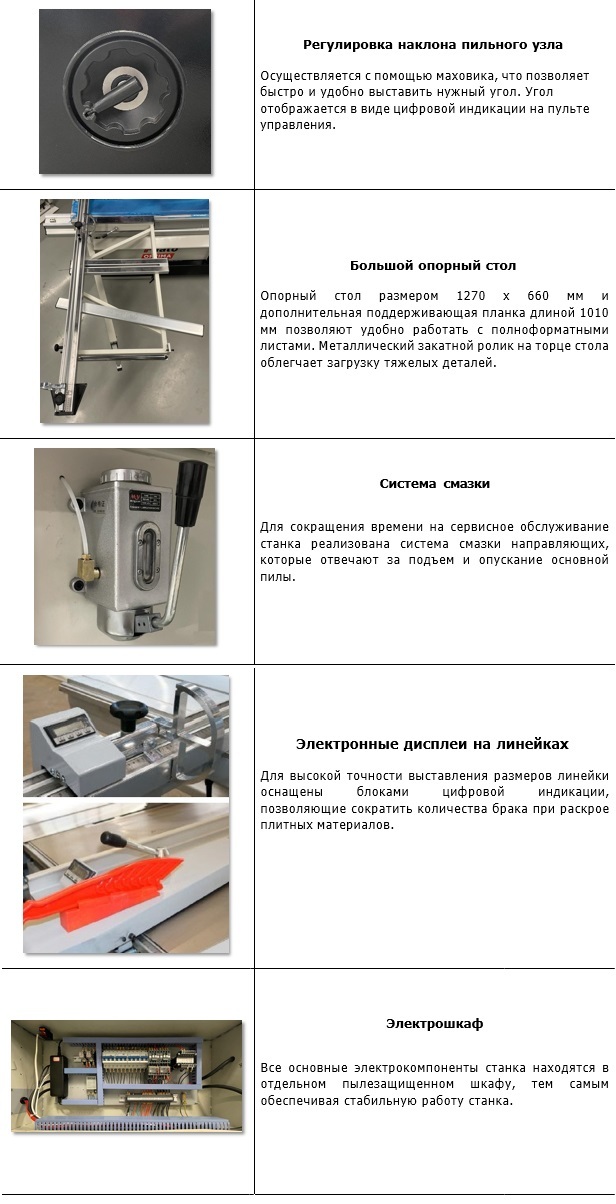 Регулировка наклона пильного узла

Осуществляется с помощью маховика, что позволяет быстро и удобно выставить нужный угол. Угол отображается в виде цифровой индикации на пульте управления.

Большой опорный стол

Опорный стол размером 1270 х 660 мм и дополнительная поддерживающая планка длиной 1010 мм позволяют удобно работать с полноформатными листами. Металлический закатной ролик на торце стола облегчает загрузку тяжелых деталей.

Система смазки

Для сокращения времени на сервисное обслуживание станка реализована система смазки направляющих, которые отвечают за подъем и опускание основной пилы.

Электронные дисплеи на линейках

Для высокой точности выставления размеров линейки оснащены блоками цифровой индикации, позволяющие сократить количества брака при раскрое плитных материалов.

Электрошкаф

Все основные электрокомпоненты станка находятся в отдельном пылезащищенном шкафу, тем самым обеспечивая стабильную работу станка.