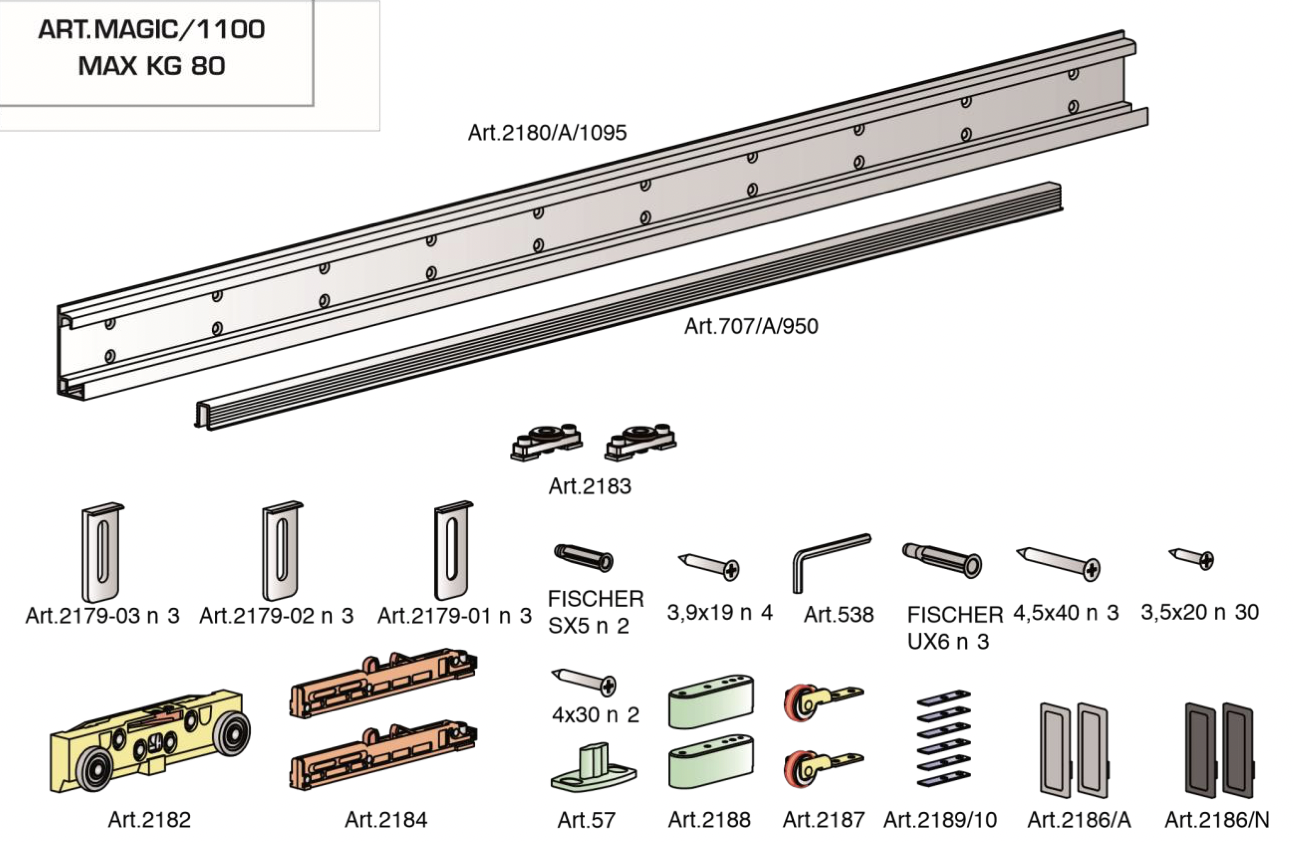 ART.MAGIC/1100
MAX KG 80

Art.2180/A/1095

Art.707/A/950

Art.2183

Art.2179-03 n 3
Art.2179-02 n 3
Art.2179-01 n 3
FISCHER SX5 n 2
3,9x19 n 4
Art.538
FISCHER UX6 n 3
4,5x40 n 3
3,5x20 n 30

4x30 n 2

Art.2182
Art.2184
Art.57
Art.2188
Art.2187
Art.2189/10
Art.2186/A
Art.2186/N