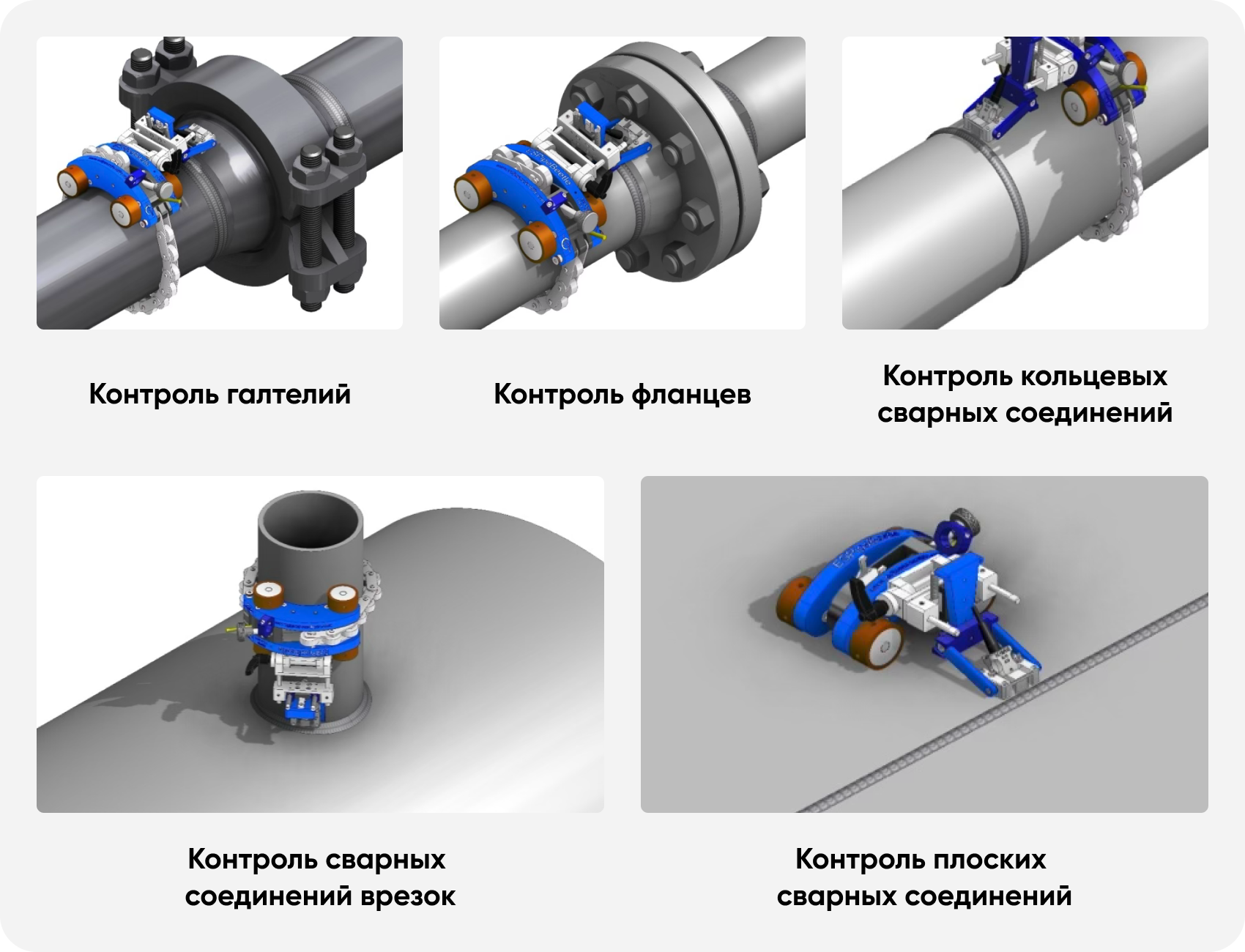 Контроль галтелий

Контроль фланцев

Контроль кольцевых сварных соединений

Контроль сварных соединений врезок

Контроль плоских сварных соединений