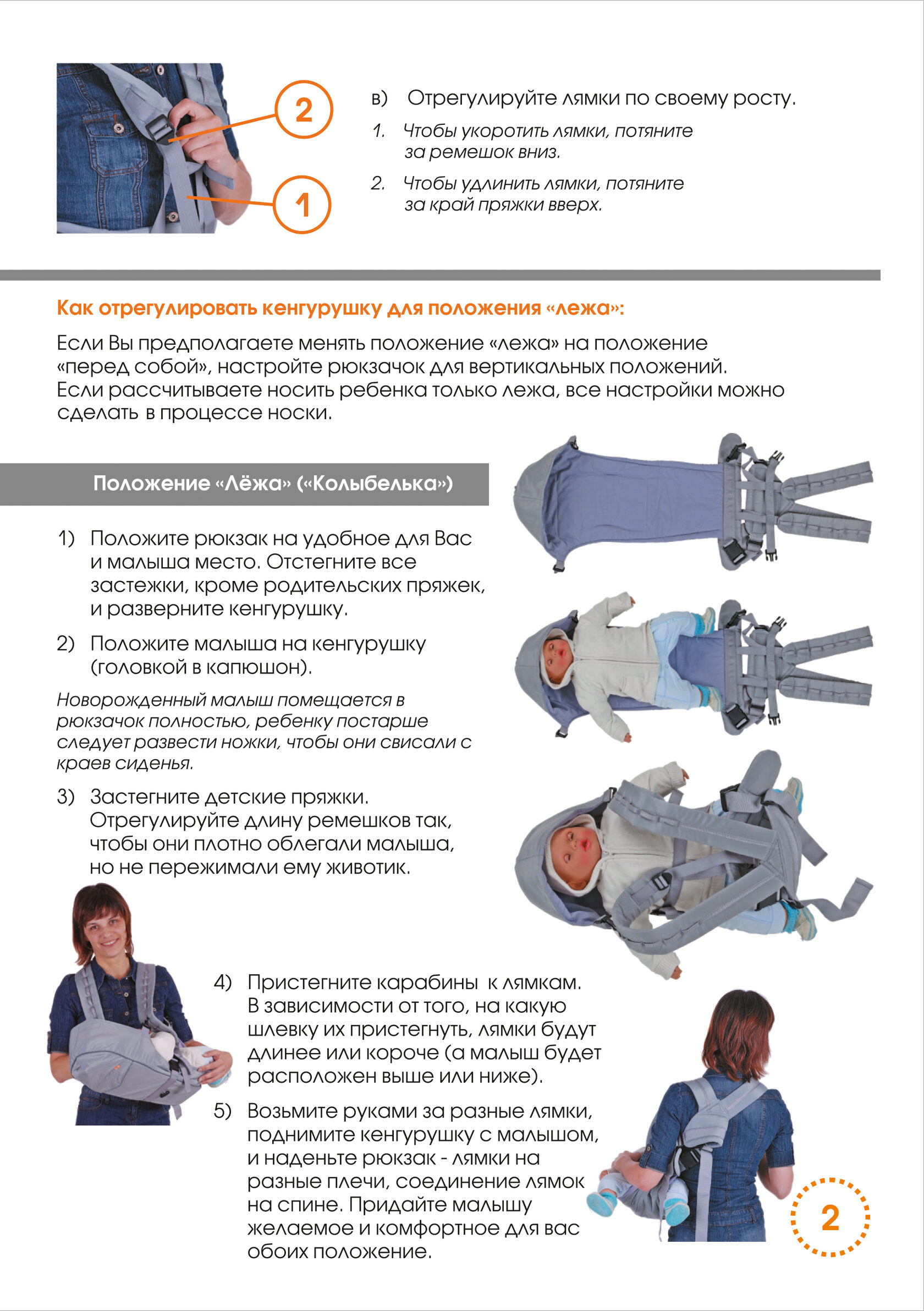 2

1

в) Отрегулируйте лямки по своему росту.

1. Чтобы укоротить лямки, потяните за ремешок вниз.

2. Чтобы удлинить лямки, потяните за край пряжки вверх.

Как отрегулировать кенгурушку для положения «лежа»:

Если Вы предполагаете менять положение «лежа» на положение «перед собой», настройте рюкзачок для вертикальных положений. Если рассчитываете носить ребенка только лежа, все настройки можно сделать в процессе носки.

Положение «Лёжа» («Колыбелька»)

1) Положите рюкзак на удобное для Вас и малыша место. Отстегните все застежки, кроме родительских пряжек, и разверните кенгурушку.

2) Положите малыша на кенгурушку (головкой в капюшон).

Новорожденный малыш помещается в рюкзачок полностью, ребенку постарше следует развести ножки, чтобы они свисали с краев сиденья.

3) Застегните детские пряжки. Отрегулируйте длину ремешков так, чтобы они плотно облегали малыша, но не пережимали ему животик.

4) Пристегните карабины к лямкам. В зависимости от того, на какую шлевку их пристегнуть, лямки будут длинее или короче (а малыш будет расположен выше или ниже).

5) Возьмите руками за разные лямки, поднимите кенгурушку с малышом, и наденьте рюкзак - лямки на разные плечи, соединение лямок на спине. Придайте малышу желаемое и комфортное для вас обоих положение.

2