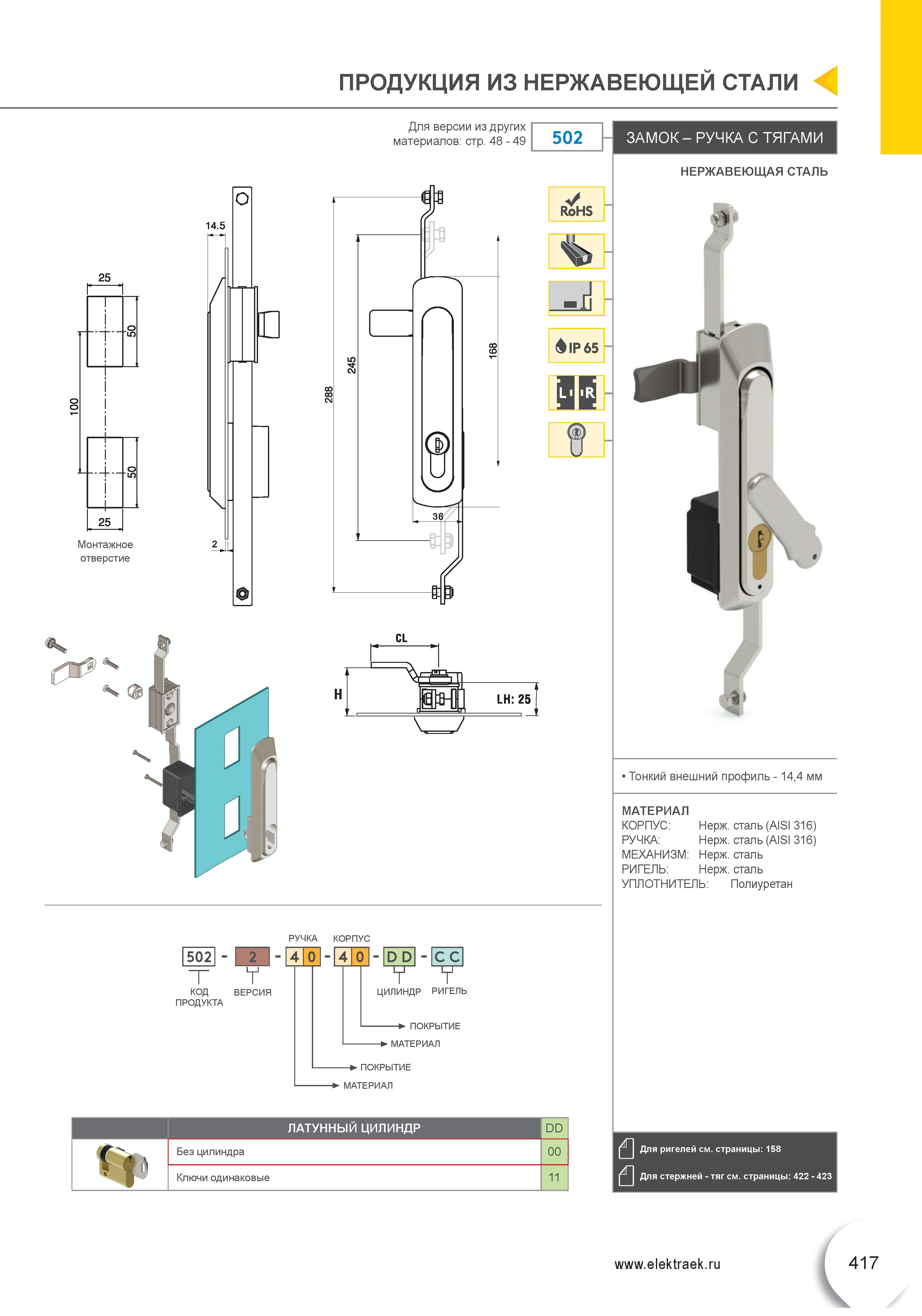 ПРОДУКЦИЯ ИЗ НЕРЖАВЕЮЩЕЙ СТАЛИ

Для версии из других материалов: стр. 48 - 49

502

ЗАМОК – РУЧКА С ТЯГАМИ

НЕРЖАВЕЮЩАЯ СТАЛЬ

RoHS

IP 65

L R

25

50

100

50

25

Монтажное отверстие

14.5

2

288

245

168

36

CL

H

LH: 25

• Тонкий внешний профиль - 14,4 мм

МАТЕРИАЛ
КОРПУС: Нерж. сталь (AISI 316)
РУЧКА: Нерж. сталь (AISI 316)
МЕХАНИЗМ: Нерж. сталь
РИГЕЛЬ: Нерж. сталь
УПЛОТНИТЕЛЬ: Полиуретан

РУЧКА КОРПУС
502 - 2 - 4 0 - 4 0 - D D - C C
КОД ПРОДУКТА
ВЕРСИЯ
ЦИЛИНДР
РИГЕЛЬ
ПОКРЫТИЕ
МАТЕРИАЛ
ПОКРЫТИЕ
МАТЕРИАЛ

| | ЛАТУННЫЙ ЦИЛИНДР | DD |
|---|---|---|
| | Без цилиндра | 00 |
| | Ключи одинаковые | 11 |

Для ригелей см. страницы: 158
Для стержней - тяг см. страницы: 422 - 423

www.elektraek.ru

417