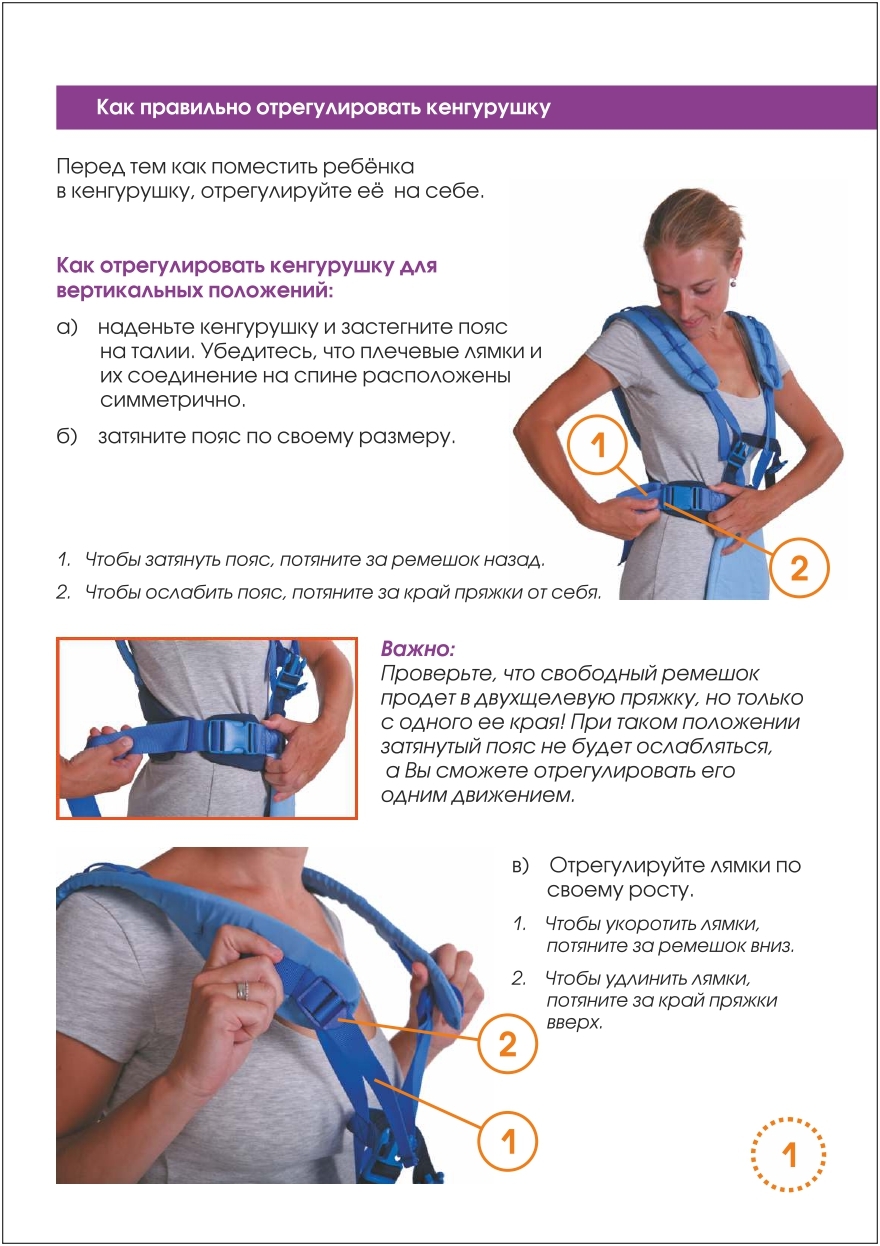 Как правильно отрегулировать кенгурушку

Перед тем как поместить ребёнка в кенгурушку, отрегулируйте её на себе.

Как отрегулировать кенгурушку для вертикальных положений:

а) наденьте кенгурушку и застегните пояс на талии. Убедитесь, что плечевые лямки и их соединение на спине расположены симметрично.

б) затяните пояс по своему размеру.

1

2

1. Чтобы затянуть пояс, потяните за ремешок назад.

2. Чтобы ослабить пояс, потяните за край пряжки от себя.

Важно:
Проверьте, что свободный ремешок продет в двухщелевую пряжку, но только с одного ее края! При таком положении затянутый пояс не будет ослабляться, а Вы сможете отрегулировать его одним движением.

в) Отрегулируйте лямки по своему росту.

1. Чтобы укоротить лямки, потяните за ремешок вниз.

2. Чтобы удлинить лямки, потяните за край пряжки вверх.

2

1

1