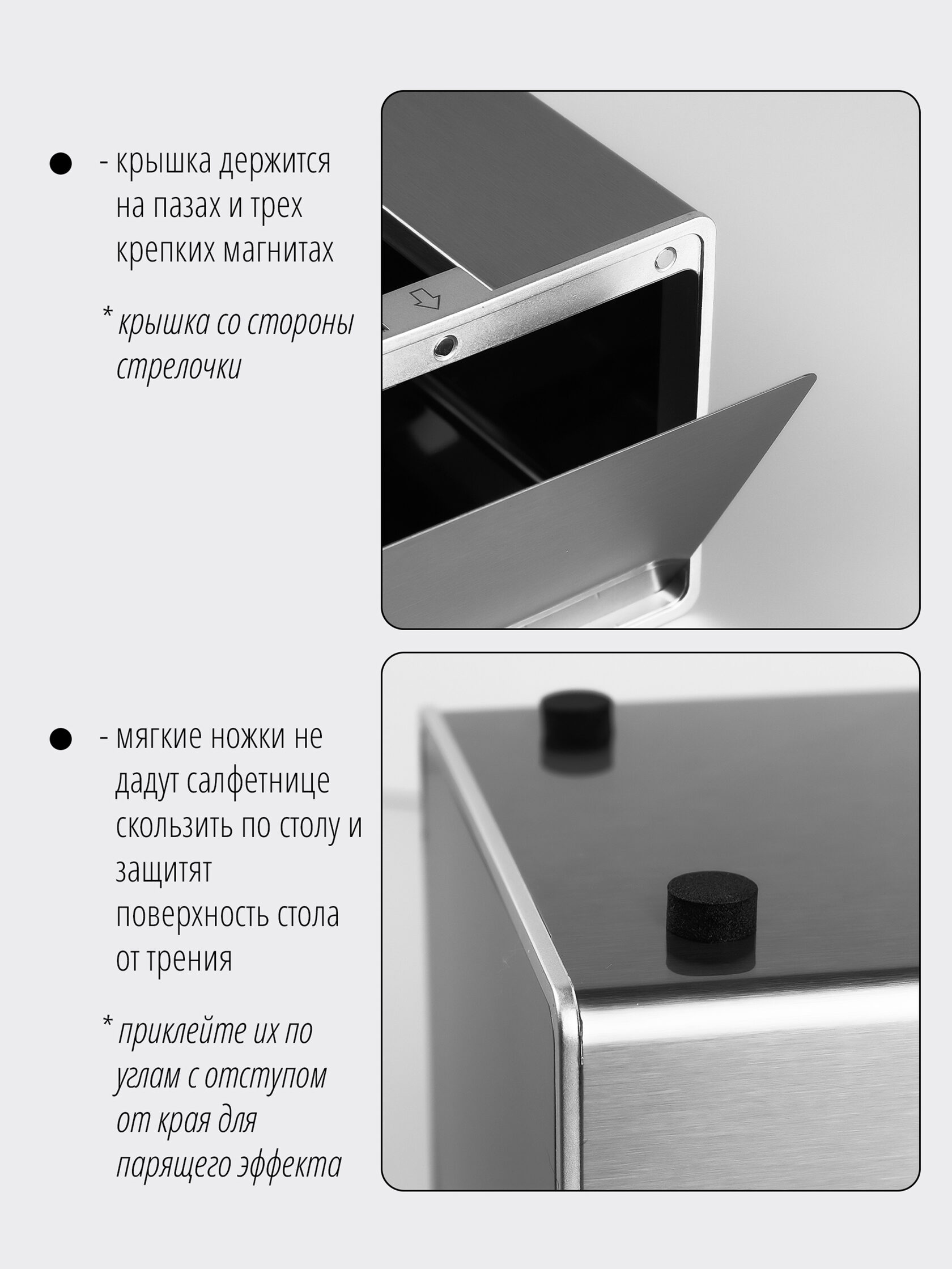 ● - крышка держится на пазах и трех крепких магнитах

* крышка со стороны стрелочки

● - мягкие ножки не дадут салфетнице скользить по столу и защитят поверхность стола от трения

* приклейте их по углам с отступом от края для парящего эффекта