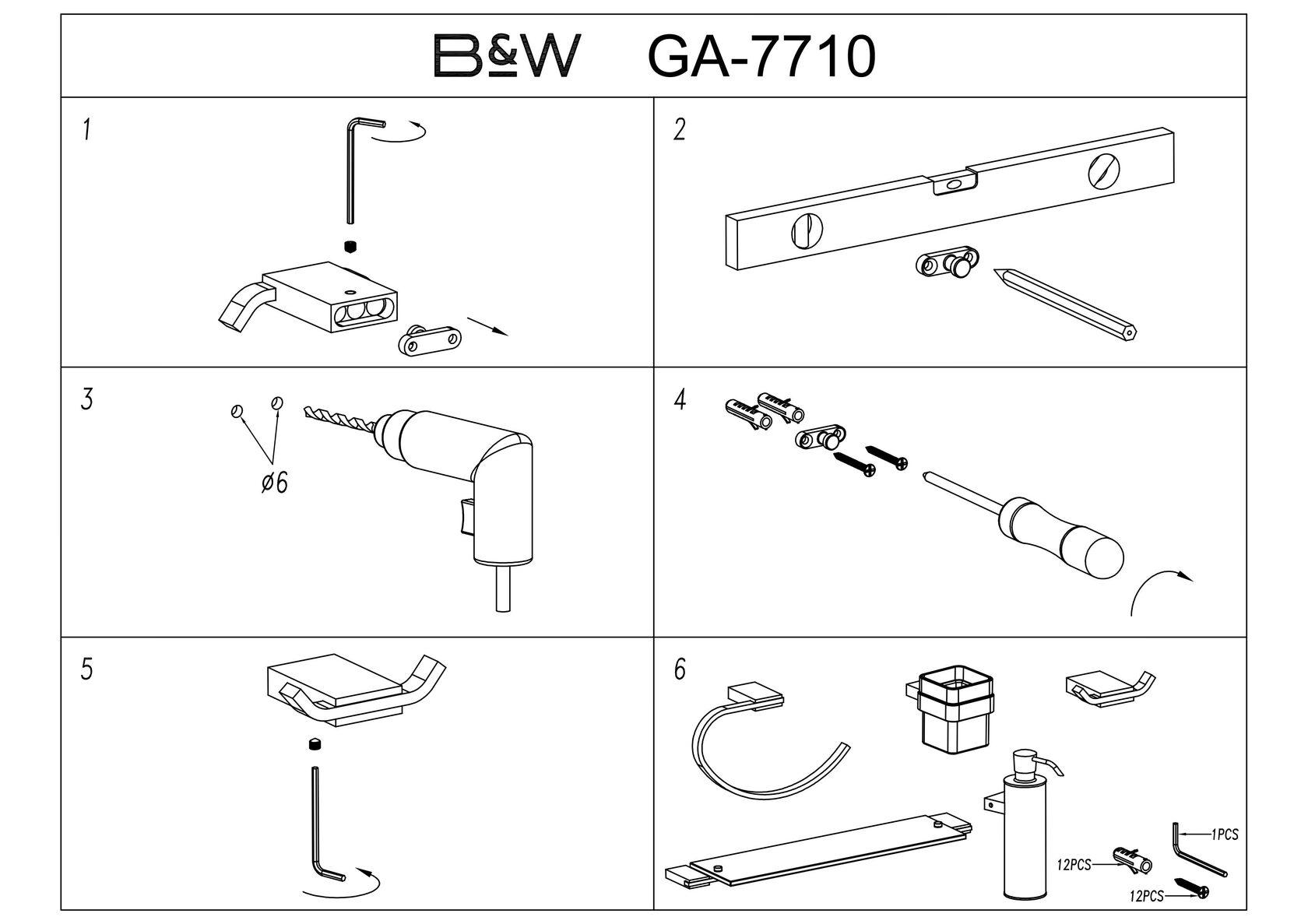 B&W GA-7710

1

2

3

ø6

4

5

6

1PCS

12PCS

12PCS