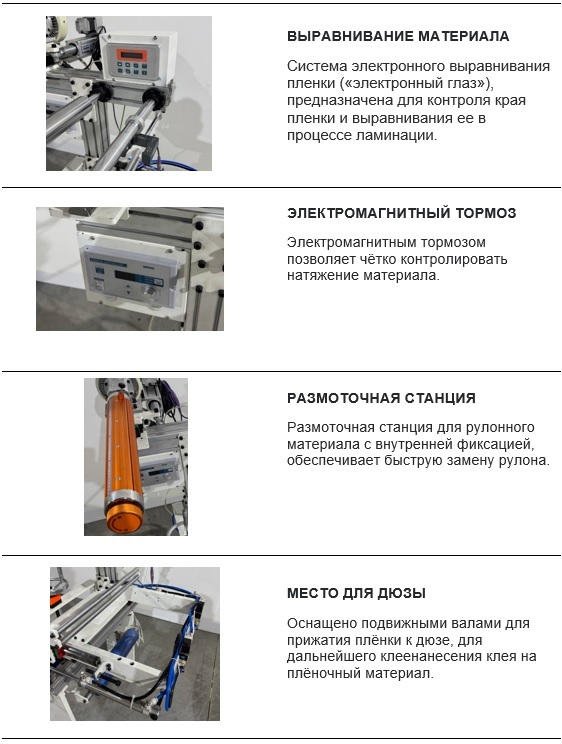 ВЫРАВНИВАНИЕ МАТЕРИАЛА

Система электронного выравнивания пленки («электронный глаз»), предназначена для контроля края пленки и выравнивания ее в процессе ламинации.

ЭЛЕКТРОМАГНИТНЫЙ ТОРМОЗ

Электромагнитным тормозом позволяет чётко контролировать натяжение материала.

РАЗМОТОЧНАЯ СТАНЦИЯ

Размоточная станция для рулонного материала с внутренней фиксацией, обеспечивает быструю замену рулона.

МЕСТО ДЛЯ ДЮЗЫ

Оснащено подвижными валами для прижатия плёнки к дюзе, для дальнейшего клеенанесения клея на плёночный материал.