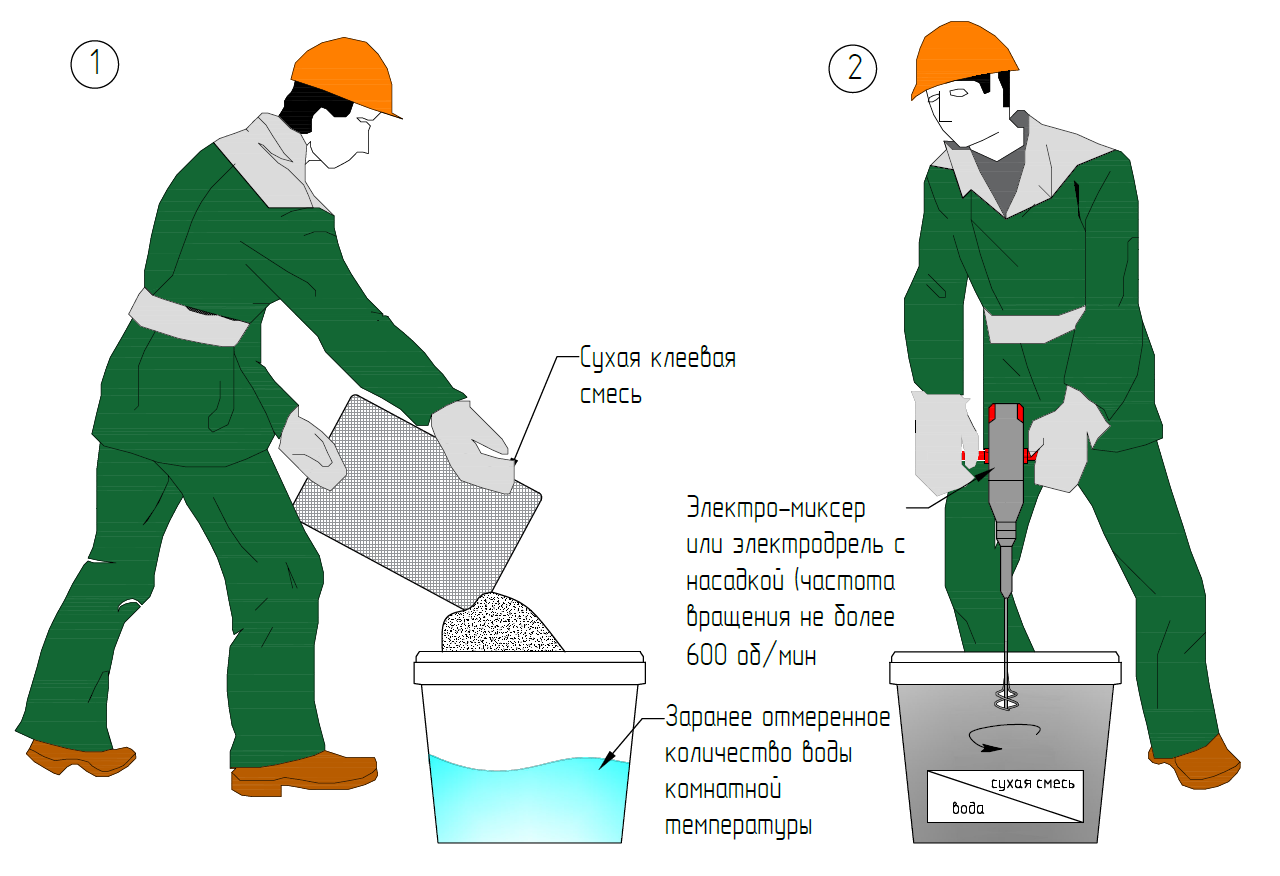 1

Сухая клеевая смесь

Заранее отмеренное количество воды комнатной температуры

2

Электро-миксер или электродрель с насадкой (частота вращения не более 600 об/мин

сухая смесь
вода