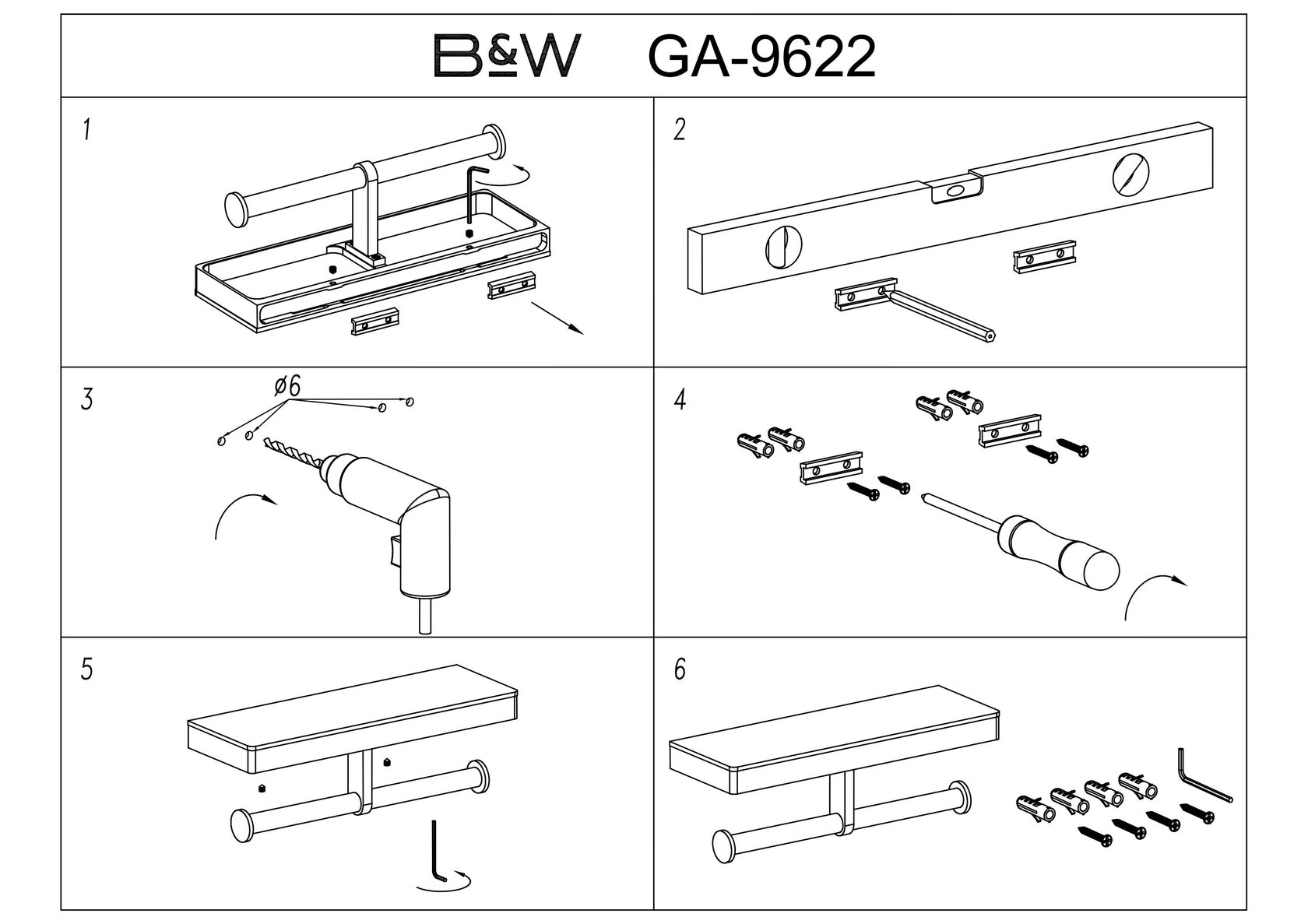 B&W GA-9622

1

2

3

ø6

4

5

6