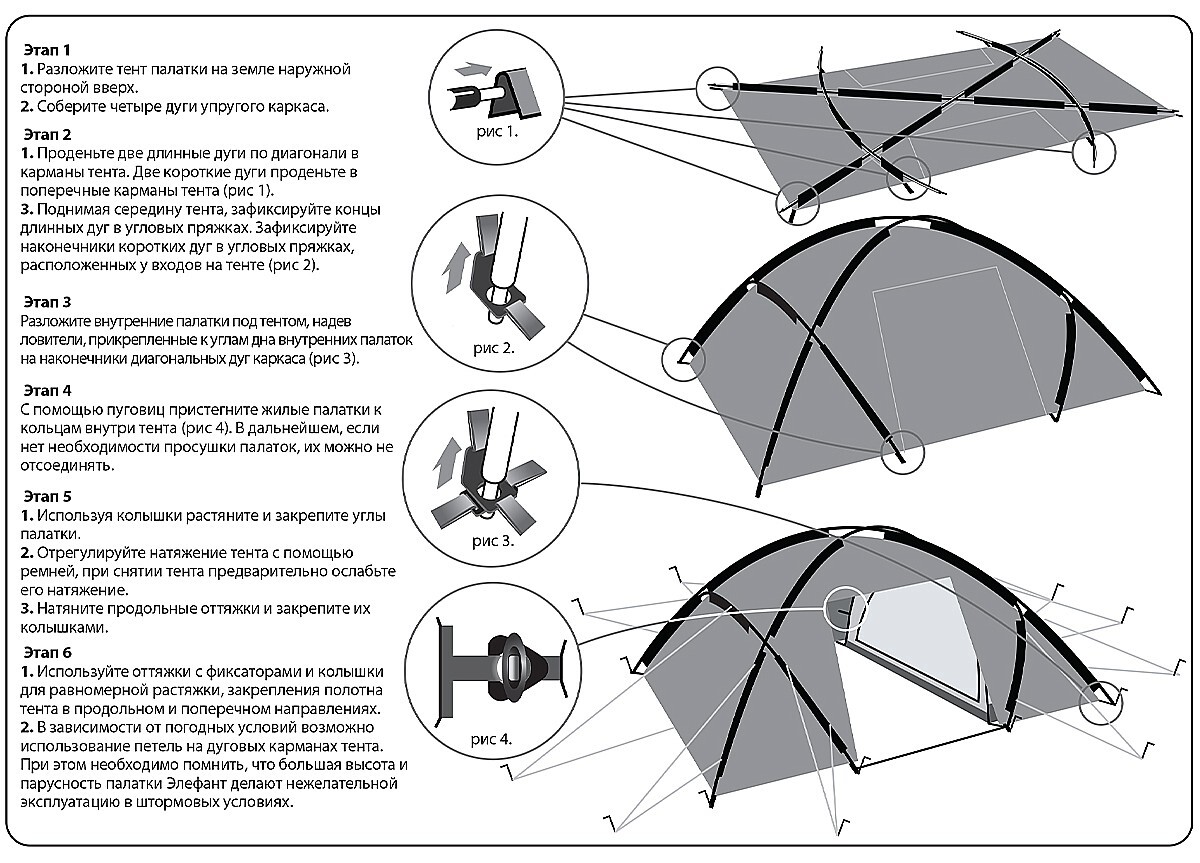 Этап 1
1. Разложите тент палатки на земле наружной стороной вверх.
2. Соберите четыре дуги упругого каркаса.

Этап 2
1. Проденьте две длинные дуги по диагонали в карманы тента. Две короткие дуги проденьте в поперечные карманы тента (рис 1).
3. Поднимая середину тента, зафиксируйте концы длинных дуг в угловых пряжках. Зафиксируйте наконечники коротких дуг в угловых пряжках, расположенных у входов на тенте (рис 2).

Этап 3
Разложите внутренние палатки под тентом, надев ловители, прикрепленные к углам дна внутренних палаток на наконечники диагональных дуг каркаса (рис 3).

Этап 4
С помощью пуговиц пристегните жилые палатки к кольцам внутри тента (рис 4). В дальнейшем, если нет необходимости просушки палаток, их можно не отсоединять.

Этап 5
1. Используя колышки растяните и закрепите углы палатки.
2. Отрегулируйте натяжение тента с помощью ремней, при снятии тента предварительно ослабьте его натяжение.
3. Натяните продольные оттяжки и закрепите их колышками.

Этап 6
1. Используйте оттяжки с фиксаторами и колышки для равномерной растяжки, закрепления полотна тента в продольном и поперечном направлениях.
2. В зависимости от погодных условий возможно использование петель на дуговых карманах тента. При этом необходимо помнить, что большая высота и парусность палатки Элефант делают нежелательной эксплуатацию в штормовых условиях.

рис 1.

рис 2.

рис 3.

рис 4.