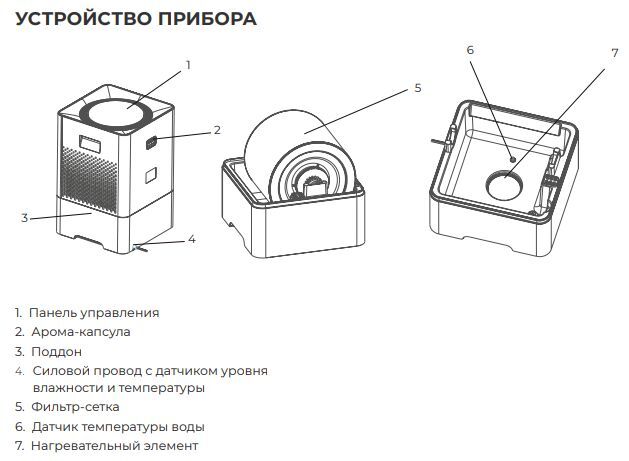 УСТРОЙСТВО ПРИБОРА

1
2
3
4
5
6
7

1. Панель управления
2. Арома-капсула
3. Поддон
4. Силовой провод с датчиком уровня влажности и температуры
5. Фильтр-сетка
6. Датчик температуры воды
7. Нагревательный элемент