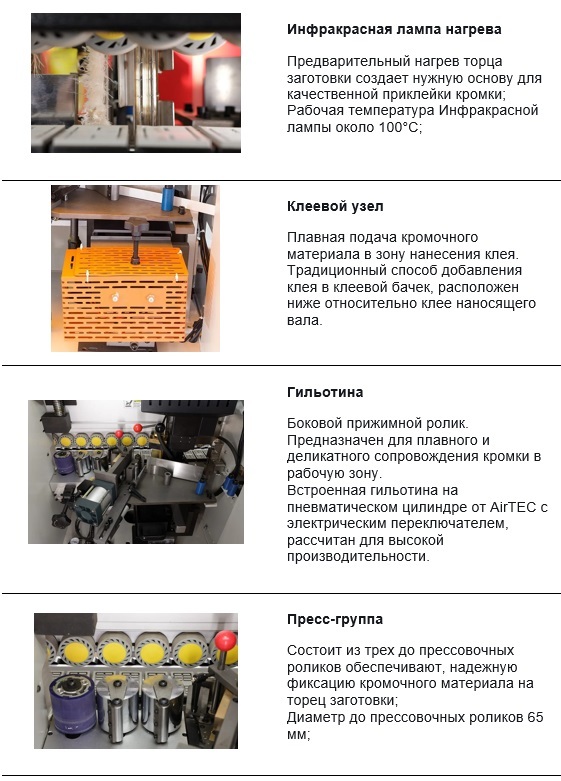 Инфракрасная лампа нагрева

Предварительный нагрев торца заготовки создает нужную основу для качественной приклейки кромки;
Рабочая температура Инфракрасной лампы около 100°C;

Клеевой узел

Плавная подача кромочного материала в зону нанесения клея. Традиционный способ добавления клея в клеевой бачек, расположен ниже относительно клее наносящего вала.

Гильотина

Боковой прижимной ролик. Предназначен для плавного и деликатного сопровождения кромки в рабочую зону.
Встроенная гильотина на пневматическом цилиндре от AirTEC с электрическим переключателем, рассчитан для высокой производительности.

Пресс-группа

Состоит из трех до прессовочных роликов обеспечивают, надежную фиксацию кромочного материала на торец заготовки;
Диаметр до прессовочных роликов 65 мм;