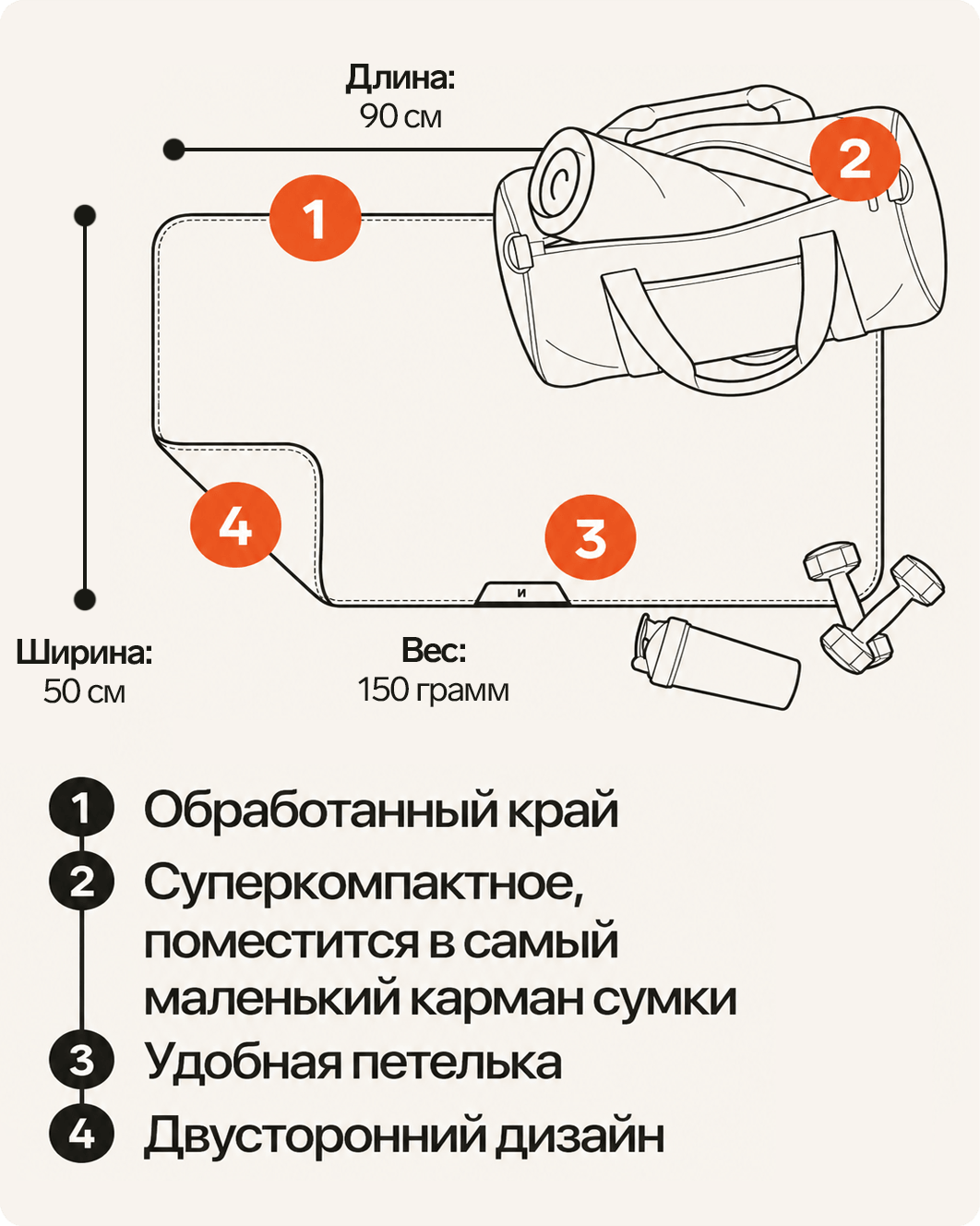 Длина:
90 см

1

2

4

3

и

Ширина:
50 см

Вес:
150 грамм

1 Обработанный край
2 Суперкомпактное, поместится в самый маленький карман сумки
3 Удобная петелька
4 Двусторонний дизайн