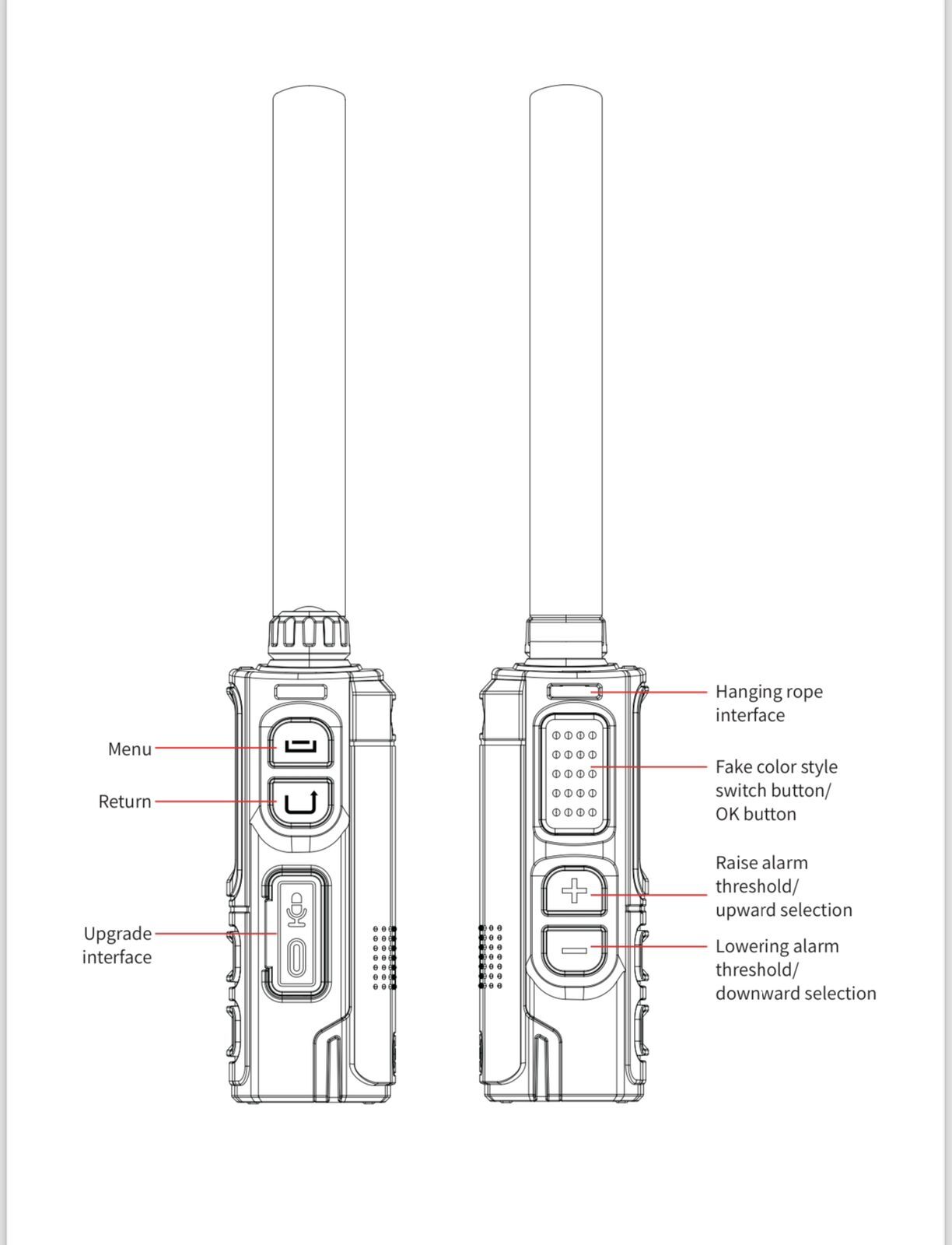 Menu

Return

Upgrade interface

Hanging rope interface

Fake color style switch button/ OK button

Raise alarm threshold/ upward selection

Lowering alarm threshold/ downward selection