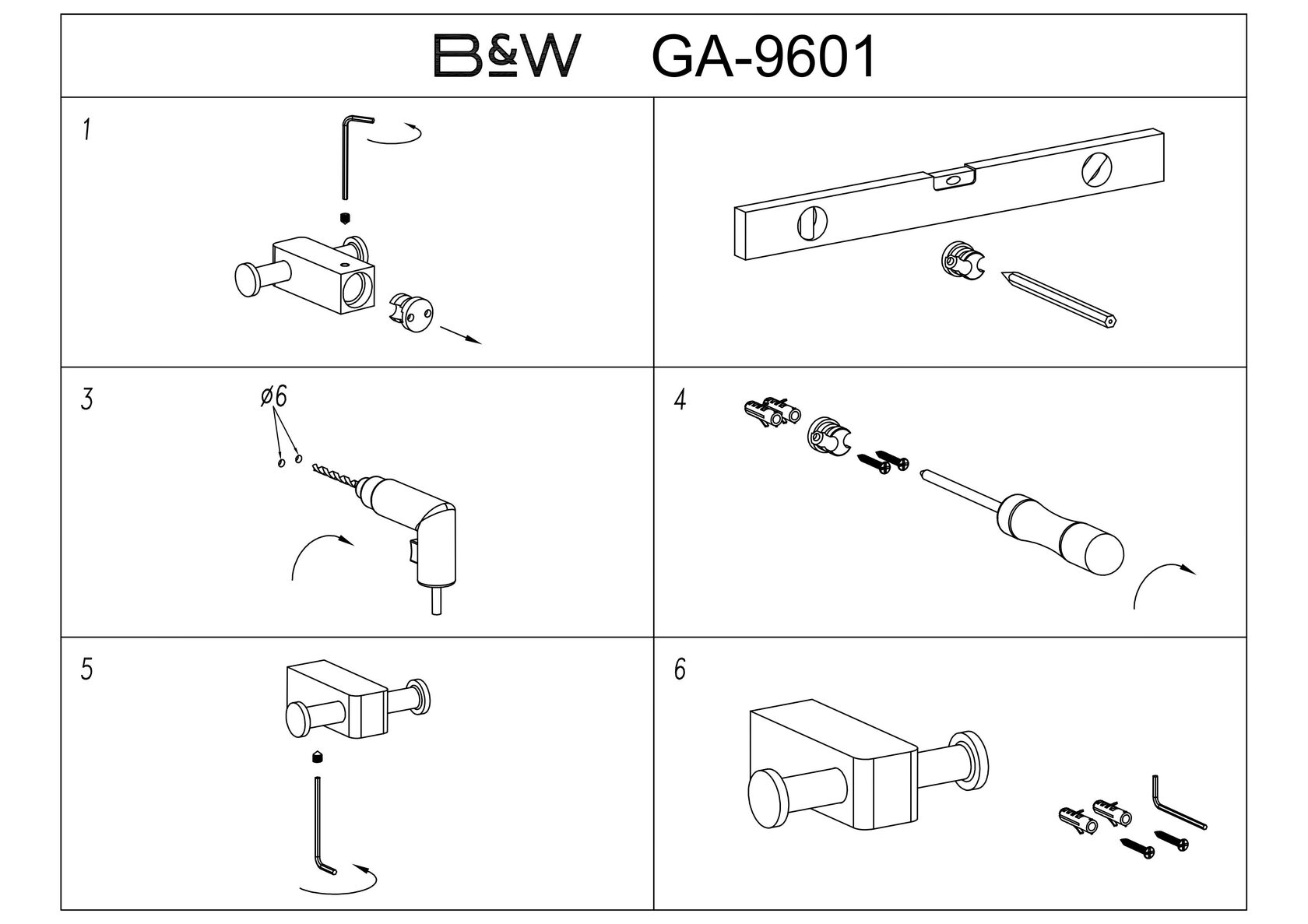 B&W GA-9601

1

3

ø6

4

5

6