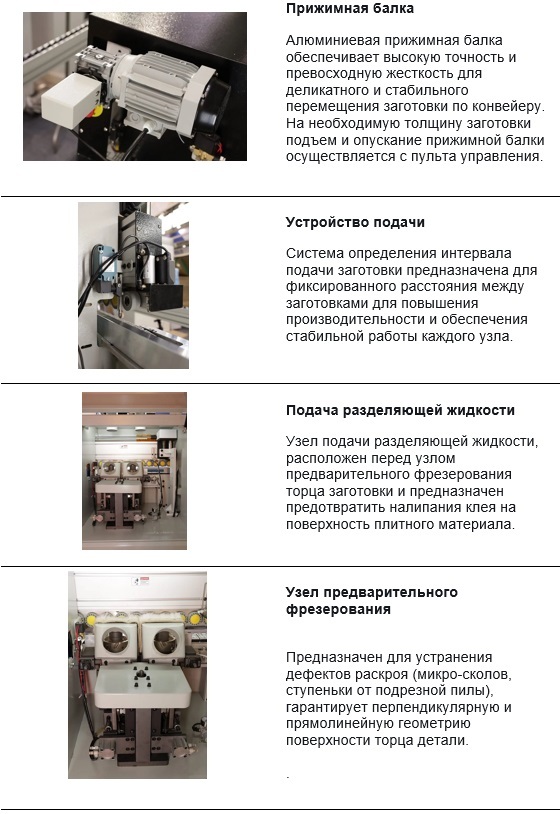 **Прижимная балка**

Алюминиевая прижимная балка обеспечивает высокую точность и превосходную жесткость для деликатного и стабильного перемещения заготовки по конвейеру. На необходимую толщину заготовки подъем и опускание прижимной балки осуществляется с пульта управления.

**Устройство подачи**

Система определения интервала подачи заготовки предназначена для фиксированного расстояния между заготовками для повышения производительности и обеспечения стабильной работы каждого узла.

**Подача разделяющей жидкости**

Узел подачи разделяющей жидкости, расположен перед узлом предварительного фрезерования торца заготовки и предназначен предотвратить налипания клея на поверхность плитного материала.

**Узел предварительного фрезерования**

Предназначен для устранения дефектов раскроя (микро-сколов, ступеньки от подрезной пилы), гарантирует перпендикулярную и прямолинейную геометрию поверхности торца детали.

.