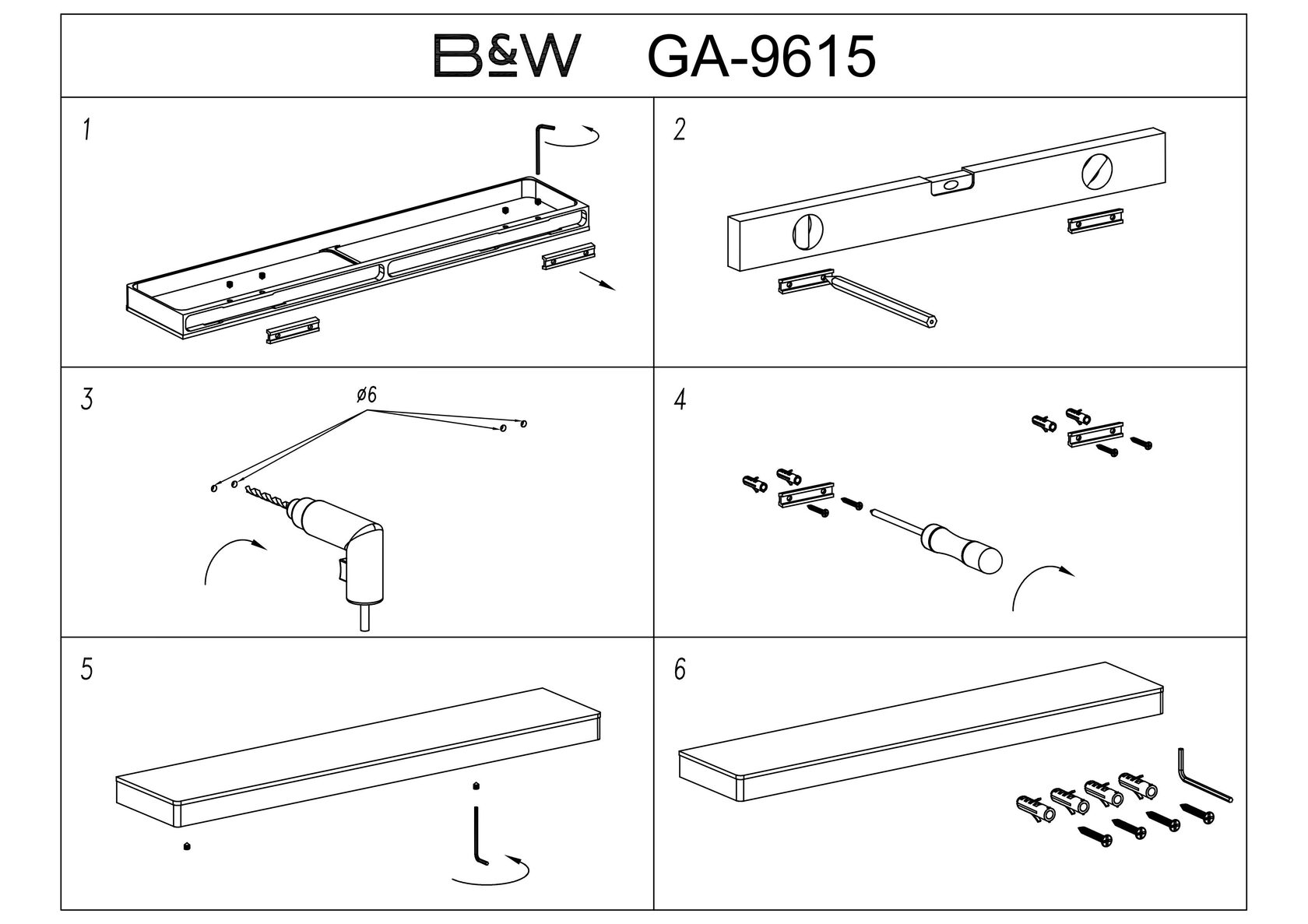 B&W GA-9615

1

2

3

ø6

4

5

6