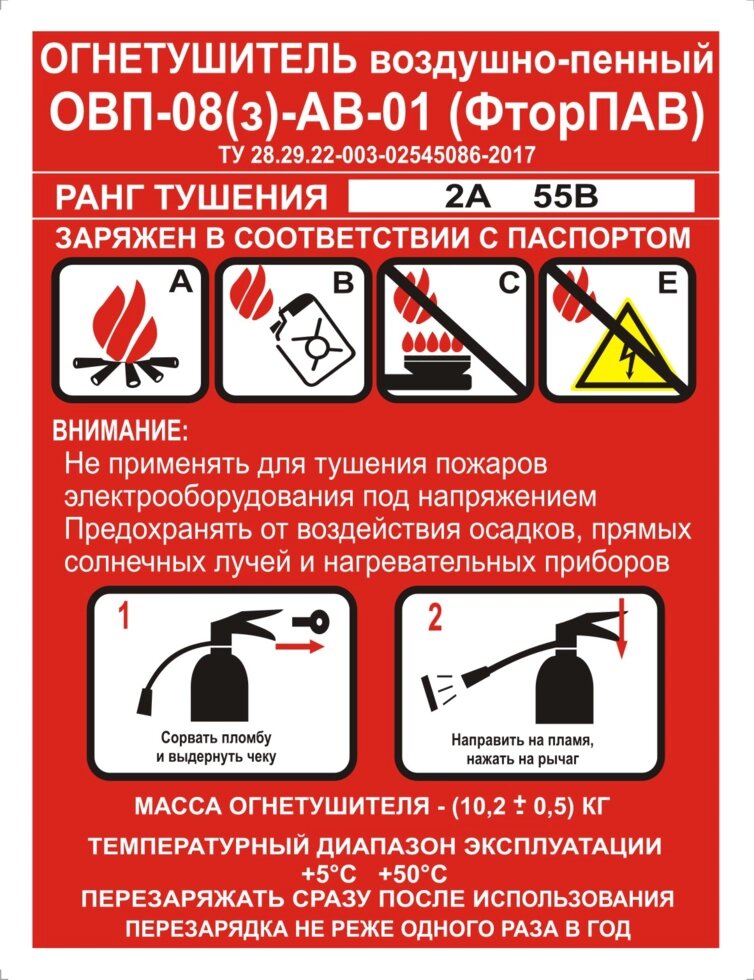 ОГНЕТУШИТЕЛЬ воздушно-пенный
ОВП-08(з)-АВ-01 (ФторПАВ)
ТУ 28.29.22-003-02545086-2017

РАНГ ТУШЕНИЯ 2А 55В

ЗАРЯЖЕН В СООТВЕТСТВИИ С ПАСПОРТОМ

A B C E

ВНИМАНИЕ:
Не применять для тушения пожаров электрооборудования под напряжением
Предохранять от воздействия осадков, прямых солнечных лучей и нагревательных приборов

1
Сорвать пломбу и выдернуть чеку

2
Направить на пламя, нажать на рычаг

МАССА ОГНЕТУШИТЕЛЯ - (10,2 ± 0,5) КГ

ТЕМПЕРАТУРНЫЙ ДИАПАЗОН ЭКСПЛУАТАЦИИ
+5°С +50°С
ПЕРЕЗАРЯЖАТЬ СРАЗУ ПОСЛЕ ИСПОЛЬЗОВАНИЯ
ПЕРЕЗАРЯДКА НЕ РЕЖЕ ОДНОГО РАЗА В ГОД