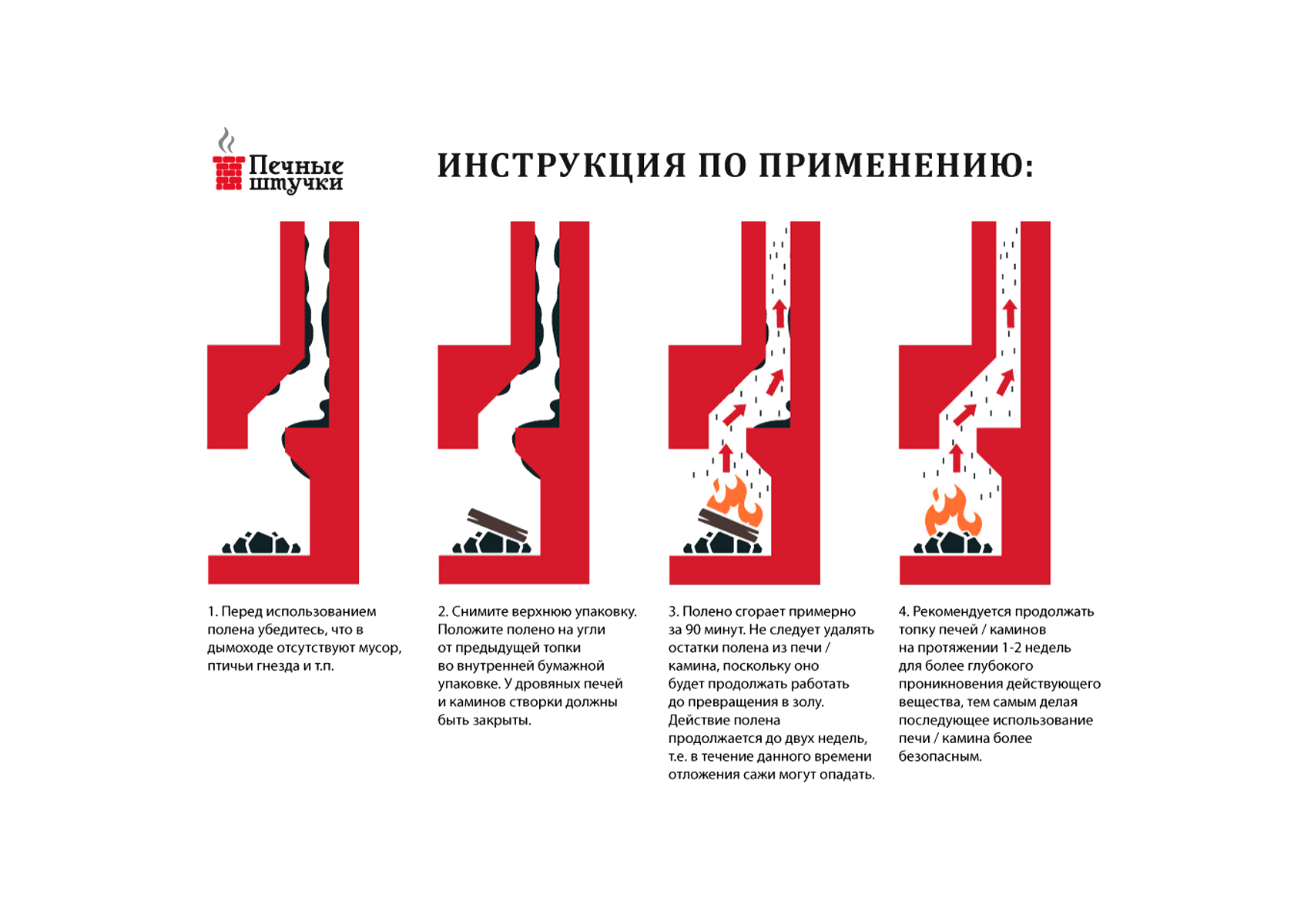 Печные штучки

ИНСТРУКЦИЯ ПО ПРИМЕНЕНИЮ:

1. Перед использованием полена убедитесь, что в дымоходе отсутствуют мусор, птичьи гнезда и т.п.

2. Снимите верхнюю упаковку. Положите полено на угли от предыдущей топки во внутренней бумажной упаковке. У дровяных печей и каминов створки должны быть закрыты.

3. Полено сгорает примерно за 90 минут. Не следует удалять остатки полена из печи / камина, поскольку оно будет продолжать работать до превращения в золу. Действие полена продолжается до двух недель, т.е. в течение данного времени отложения сажи могут опадать.

4. Рекомендуется продолжать топку печей / каминов на протяжении 1-2 недель для более глубокого проникновения действующего вещества, тем самым делая последующее использование печи / камина более безопасным.