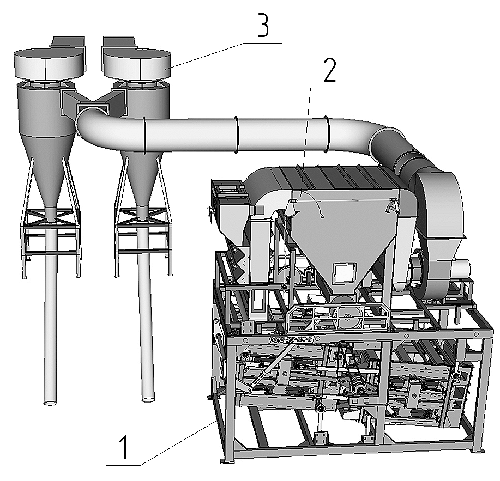 3
2
1