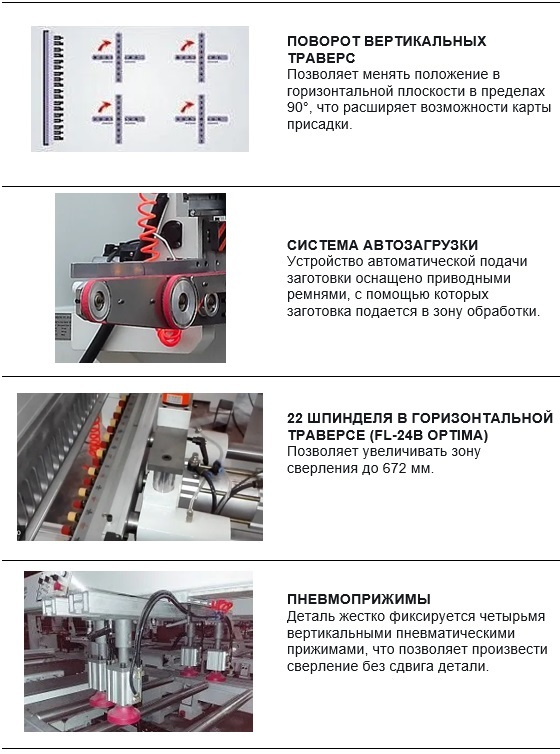 ПОВОРОТ ВЕРТИКАЛЬНЫХ ТРАВЕРС
Позволяет менять положение в горизонтальной плоскости в пределах 90°, что расширяет возможности карты присадки.

СИСТЕМА АВТОЗАГРУЗКИ
Устройство автоматической подачи заготовки оснащено приводными ремнями, с помощью которых заготовка подается в зону обработки.

22 ШПИНДЕЛЯ В ГОРИЗОНТАЛЬНОЙ ТРАВЕРСЕ (FL-24B OPTIMA)
Позволяет увеличивать зону сверления до 672 мм.

ПНЕВМОПРИЖИМЫ
Деталь жестко фиксируется четырьмя вертикальными пневматическими прижимами, что позволяет произвести сверление без сдвига детали.