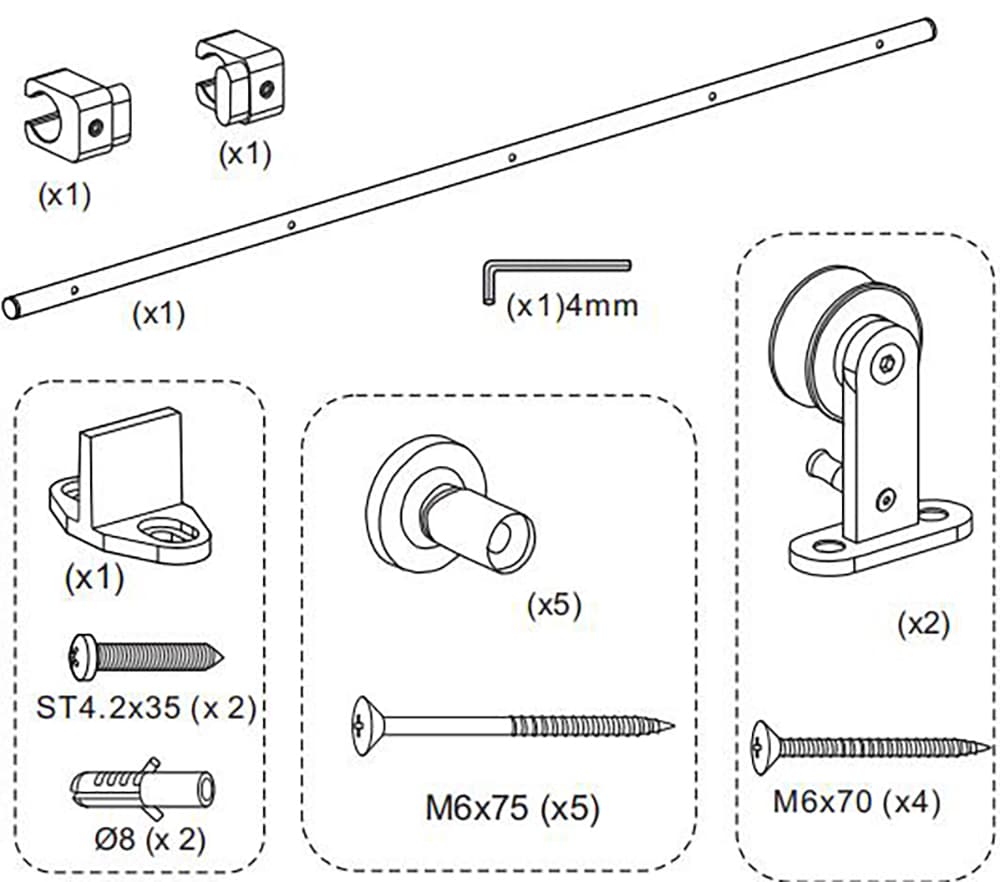 (x1)

(x1)

(x1)

(x1)4mm

(x1)

ST4.2x35 (x 2)

Ø8 (x 2)

(x5)

M6x75 (x5)

(x2)

M6x70 (x4)