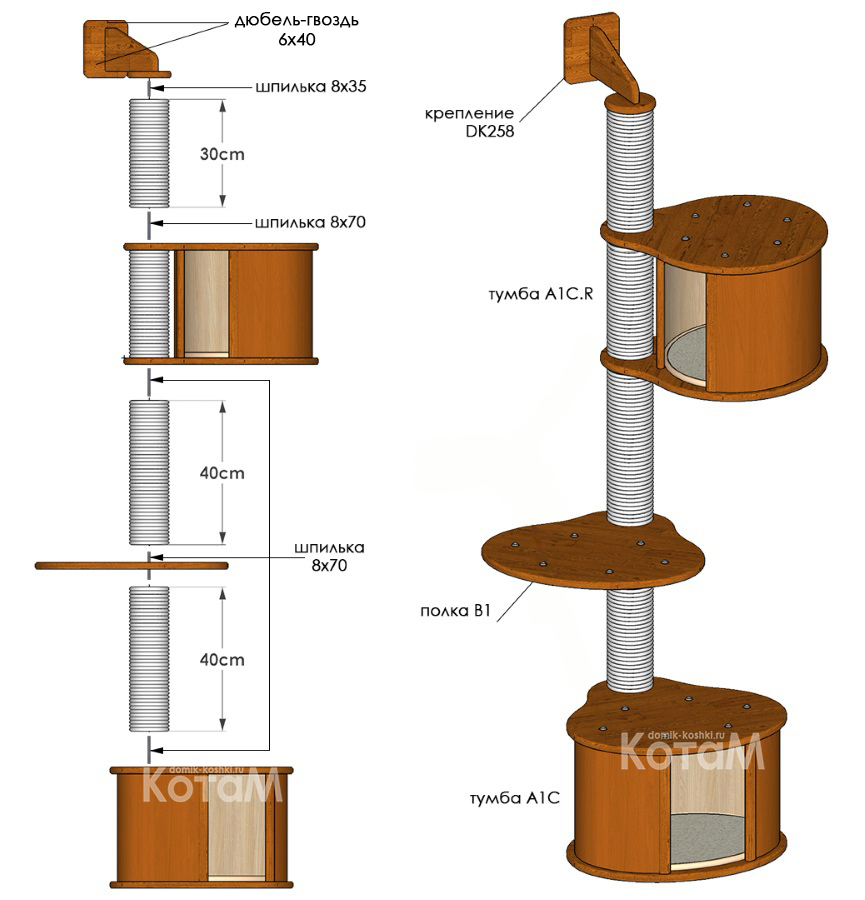 дюбель-гвоздь 6x40

шпилька 8x35

30cm

шпилька 8x70

40cm

шпилька 8x70

40cm

domik-koshki.ru
КотаМ

крепление DK258

тумба A1C.R

полка B1

domik-koshki.ru
КотаМ

тумба A1C