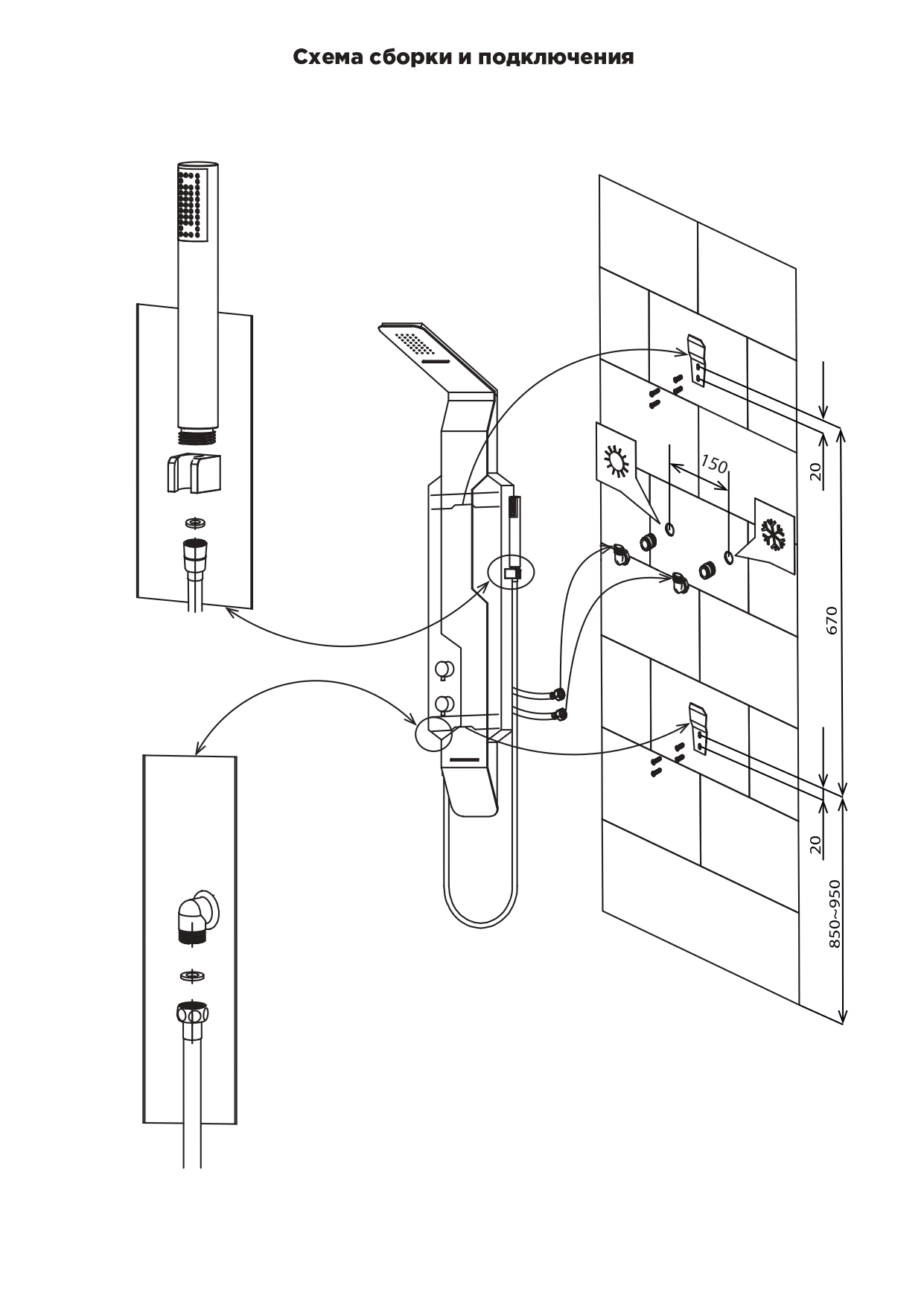 Схема сборки и подключения

150

20

670

20

850~950