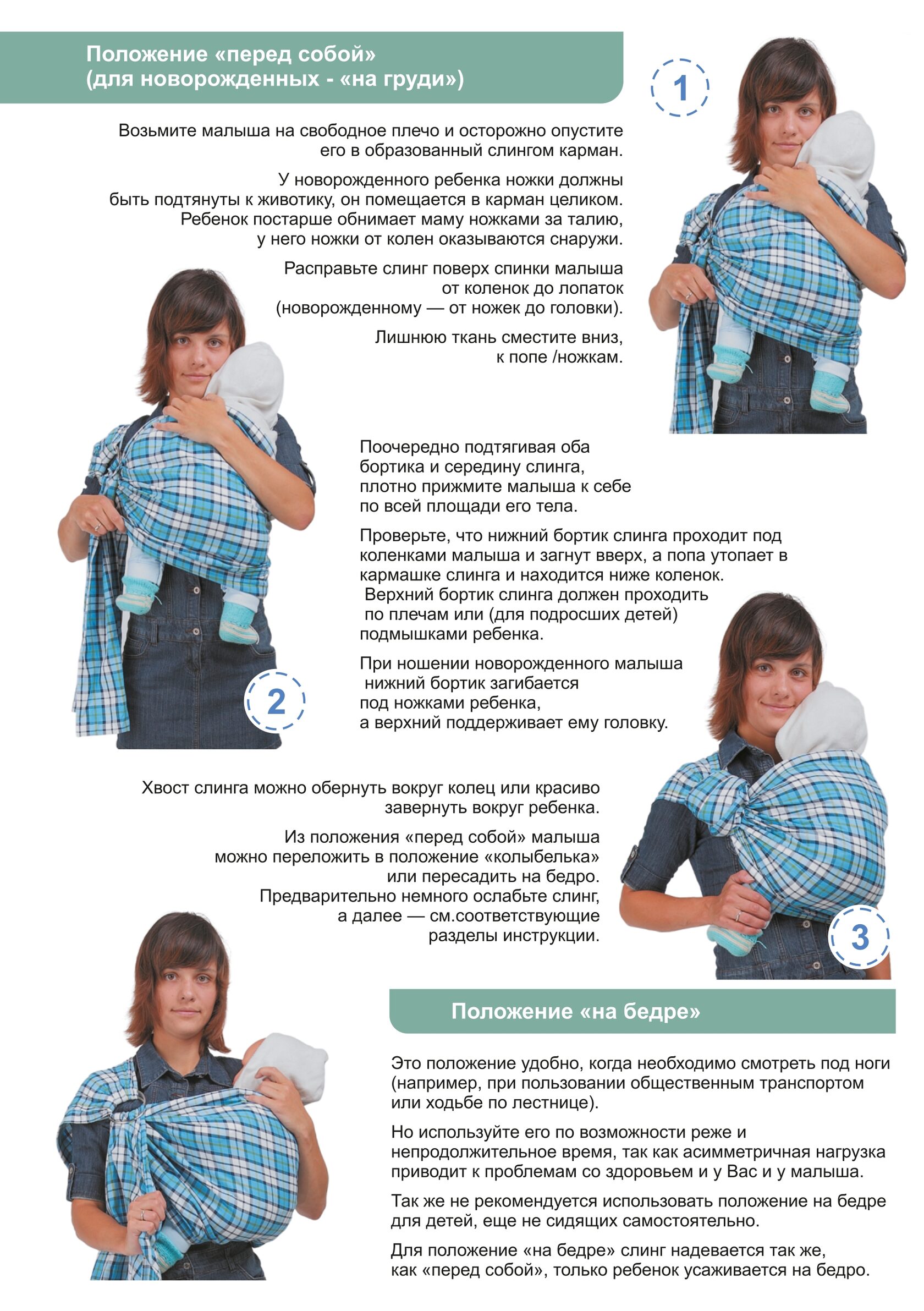 Положение «перед собой» (для новорожденных - «на груди»)

1

Возьмите малыша на свободное плечо и осторожно опустите его в образованный слингом карман.

У новорожденного ребенка ножки должны быть подтянуты к животику, он помещается в карман целиком. Ребенок постарше обнимает маму ножками за талию, у него ножки от колен оказываются снаружи.

Расправьте слинг поверх спинки малыша от коленок до лопаток (новорожденному — от ножек до головки).

Лишнюю ткань сместите вниз, к попе /ножкам.

Поочередно подтягивая оба бортика и середину слинга, плотно прижмите малыша к себе по всей площади его тела.

Проверьте, что нижний бортик слинга проходит под коленками малыша и загнут вверх, а попа утопает в кармашке слинга и находится ниже коленок. Верхний бортик слинга должен проходить по плечам или (для подросших детей) подмышками ребенка.

При ношении новорожденного малыша нижний бортик загибается под ножками ребенка, а верхний поддерживает ему головку.

2

Хвост слинга можно обернуть вокруг колец или красиво завернуть вокруг ребенка.

Из положения «перед собой» малыша можно переложить в положение «колыбелька» или пересадить на бедро. Предварительно немного ослабьте слинг, а далее — см.соответствующие разделы инструкции.

3

Положение «на бедре»

Это положение удобно, когда необходимо смотреть под ноги (например, при пользовании общественным транспортом или ходьбе по лестнице).

Но используйте его по возможности реже и непродолжительное время, так как асимметричная нагрузка приводит к проблемам со здоровьем и у Вас и у малыша.

Так же не рекомендуется использовать положение на бедре для детей, еще не сидящих самостоятельно.

Для положение «на бедре» слинг надевается так же, как «перед собой», только ребенок усаживается на бедро.