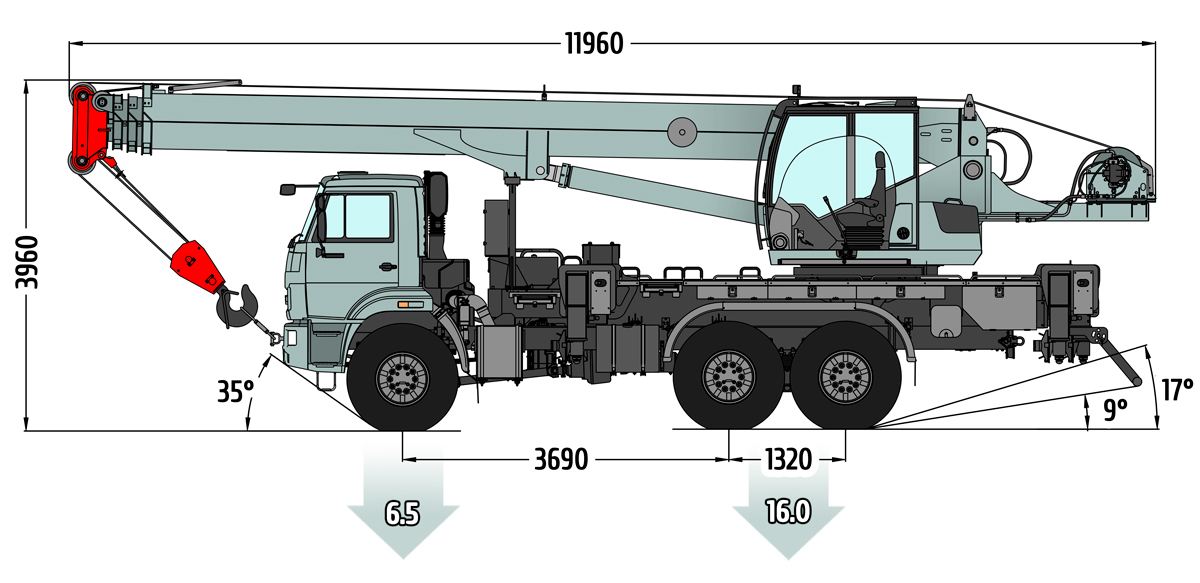 11960
3960
35°
9°
17°
3690
1320
6.5
16.0