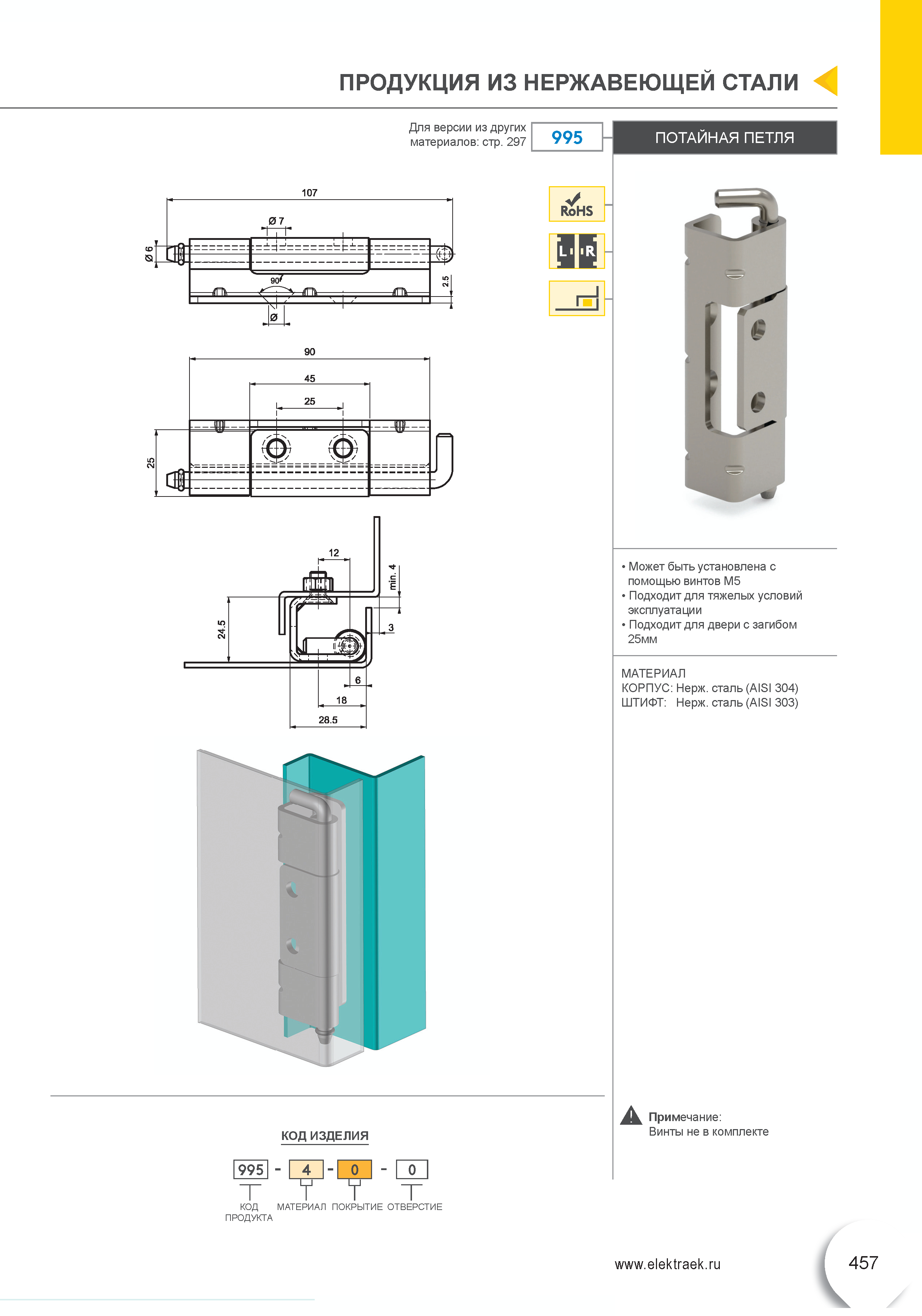 ПРОДУКЦИЯ ИЗ НЕРЖАВЕЮЩЕЙ СТАЛИ

Для версии из других материалов: стр. 297

995

ПОТАЙНАЯ ПЕТЛЯ

RoHS

L R

107

Ø 7

Ø 6

90°

2.5

Ø

90

45

25

25

12

min. 4

24.5

3

6

18

28.5

• Может быть установлена с помощью винтов M5
• Подходит для тяжелых условий эксплуатации
• Подходит для двери с загибом 25мм

МАТЕРИАЛ
КОРПУС: Нерж. сталь (AISI 304)
ШТИФТ: Нерж. сталь (AISI 303)

Примечание:
Винты не в комплекте

КОД ИЗДЕЛИЯ

995 - 4 - 0 - 0

КОД ПРОДУКТА МАТЕРИАЛ ПОКРЫТИЕ ОТВЕРСТИЕ

www.elektraek.ru

457