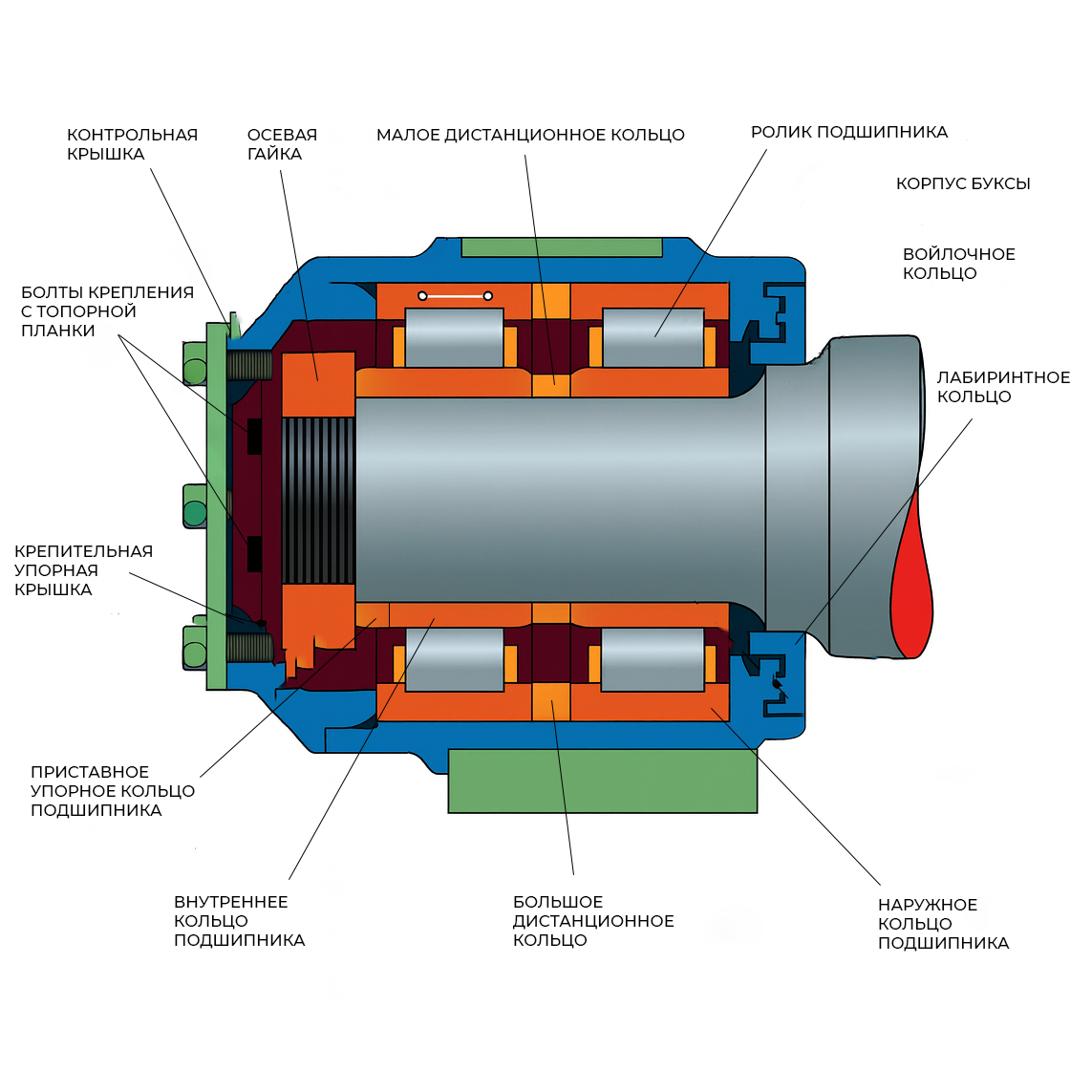 КОНТРОЛЬНАЯ КРЫШКА

ОСЕВАЯ ГАЙКА

МАЛОЕ ДИСТАНЦИОННОЕ КОЛЬЦО

РОЛИК ПОДШИПНИКА

КОРПУС БУКСЫ

ВОЙЛОЧНОЕ КОЛЬЦО

БОЛТЫ КРЕПЛЕНИЯ С ТОПОРНОЙ ПЛАНКИ

ЛАБИРИНТНОЕ КОЛЬЦО

КРЕПИТЕЛЬНАЯ УПОРНАЯ КРЫШКА

ПРИСТАВНОЕ УПОРНОЕ КОЛЬЦО ПОДШИПНИКА

ВНУТРЕННЕЕ КОЛЬЦО ПОДШИПНИКА

БОЛЬШОЕ ДИСТАНЦИОННОЕ КОЛЬЦО

НАРУЖНОЕ КОЛЬЦО ПОДШИПНИКА