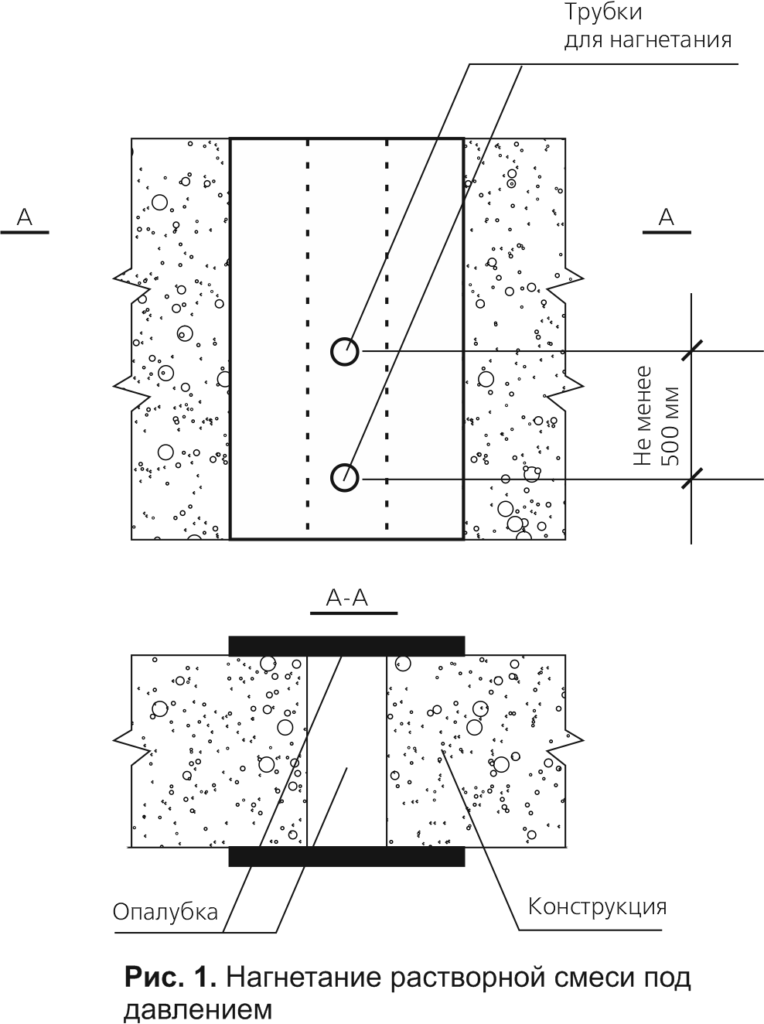 Трубки для нагнетания

А

А

Не менее 500 мм

А-А

Опалубка

Конструкция

**Рис. 1.** Нагнетание растворной смеси под давлением