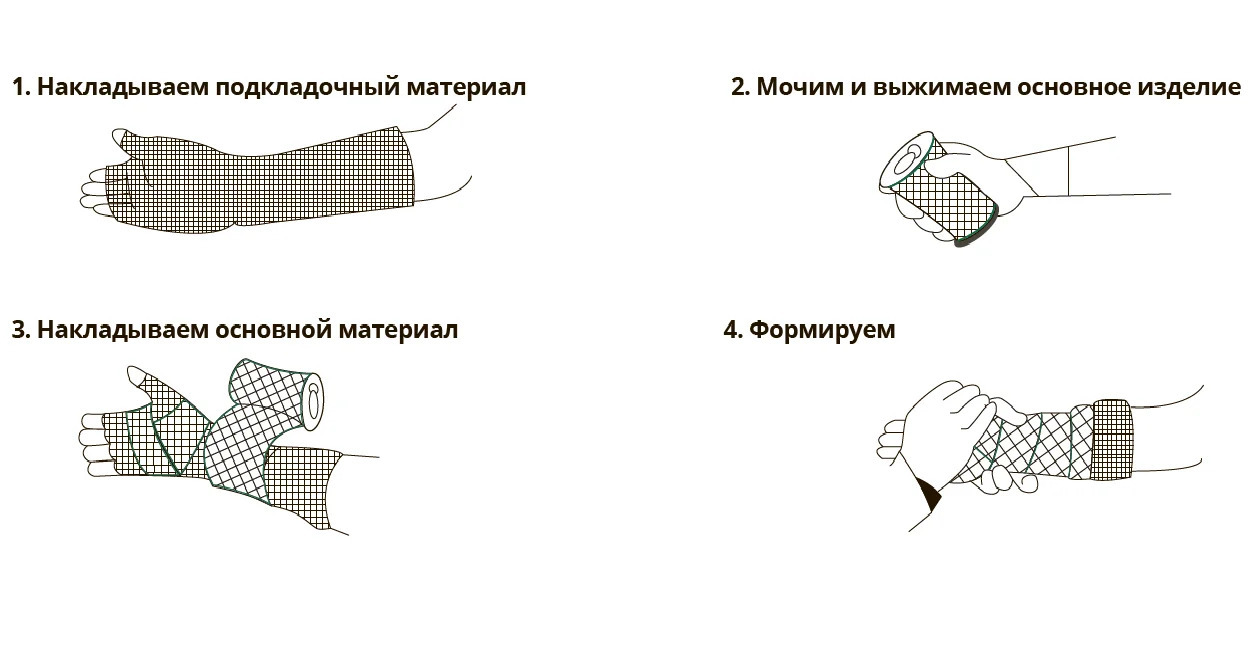 1. Накладываем подкладочный материал

2. Мочим и выжимаем основное изделие

3. Накладываем основной материал

4. Формируем