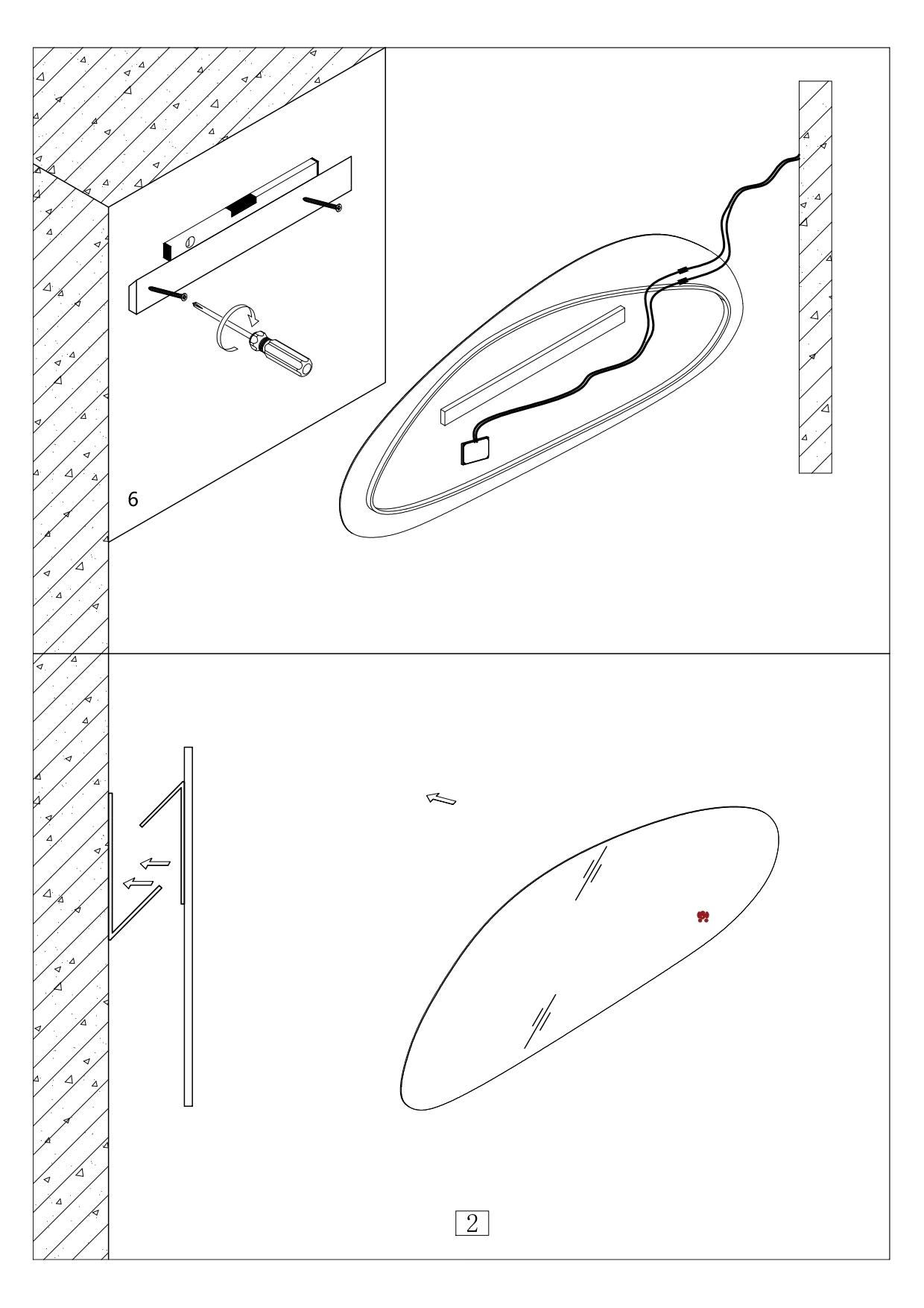 6

2