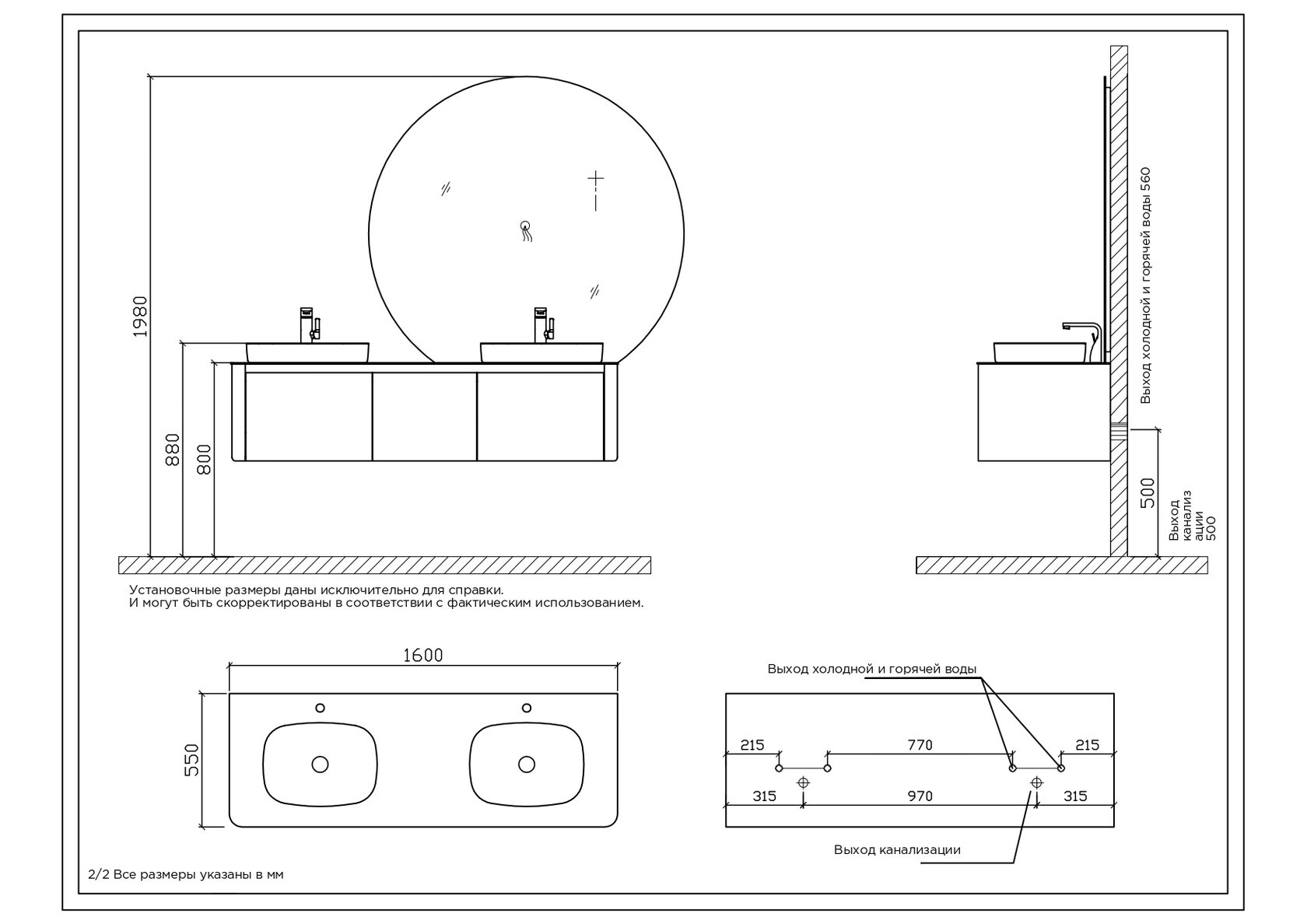 1980

880

800

Выход холодной и горячей воды 560

500

Выход канализ ации 500

Установочные размеры даны исключительно для справки.
И могут быть скорректированы в соответствии с фактическим использованием.

1600

550

Выход холодной и горячей воды

215

770

215

315

970

315

Выход канализации

2/2 Все размеры указаны в мм