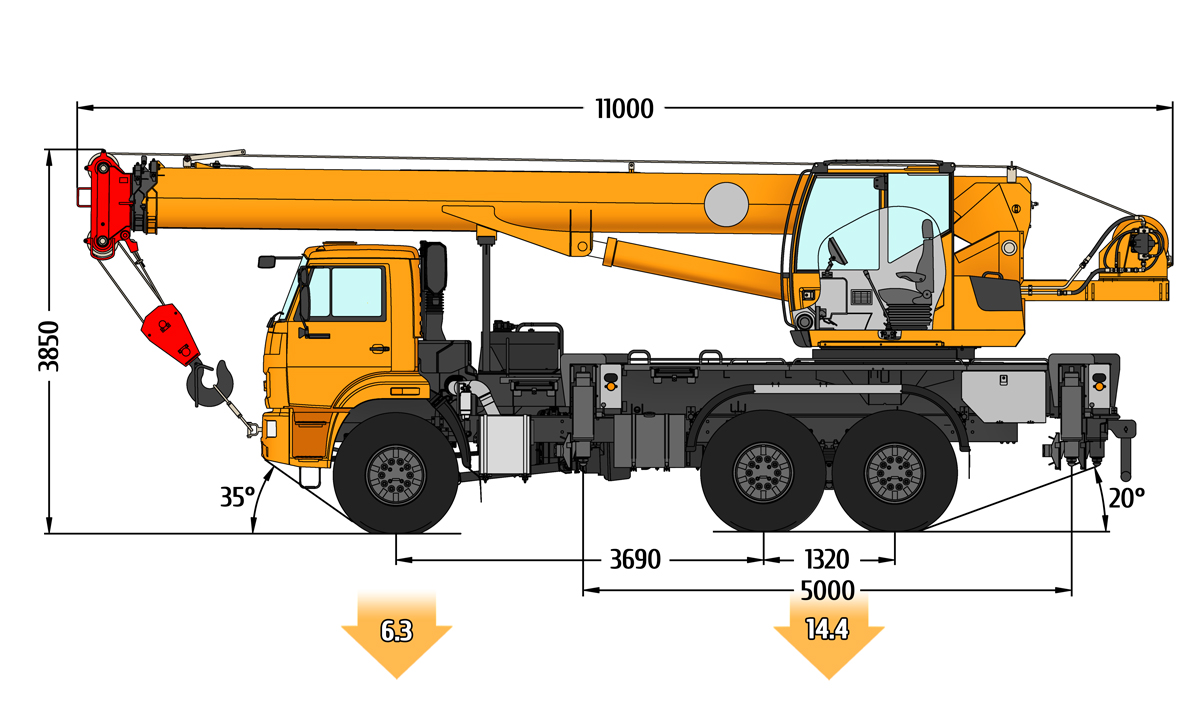 11000
3850
35°
20°
3690
1320
5000
6.3
14.4