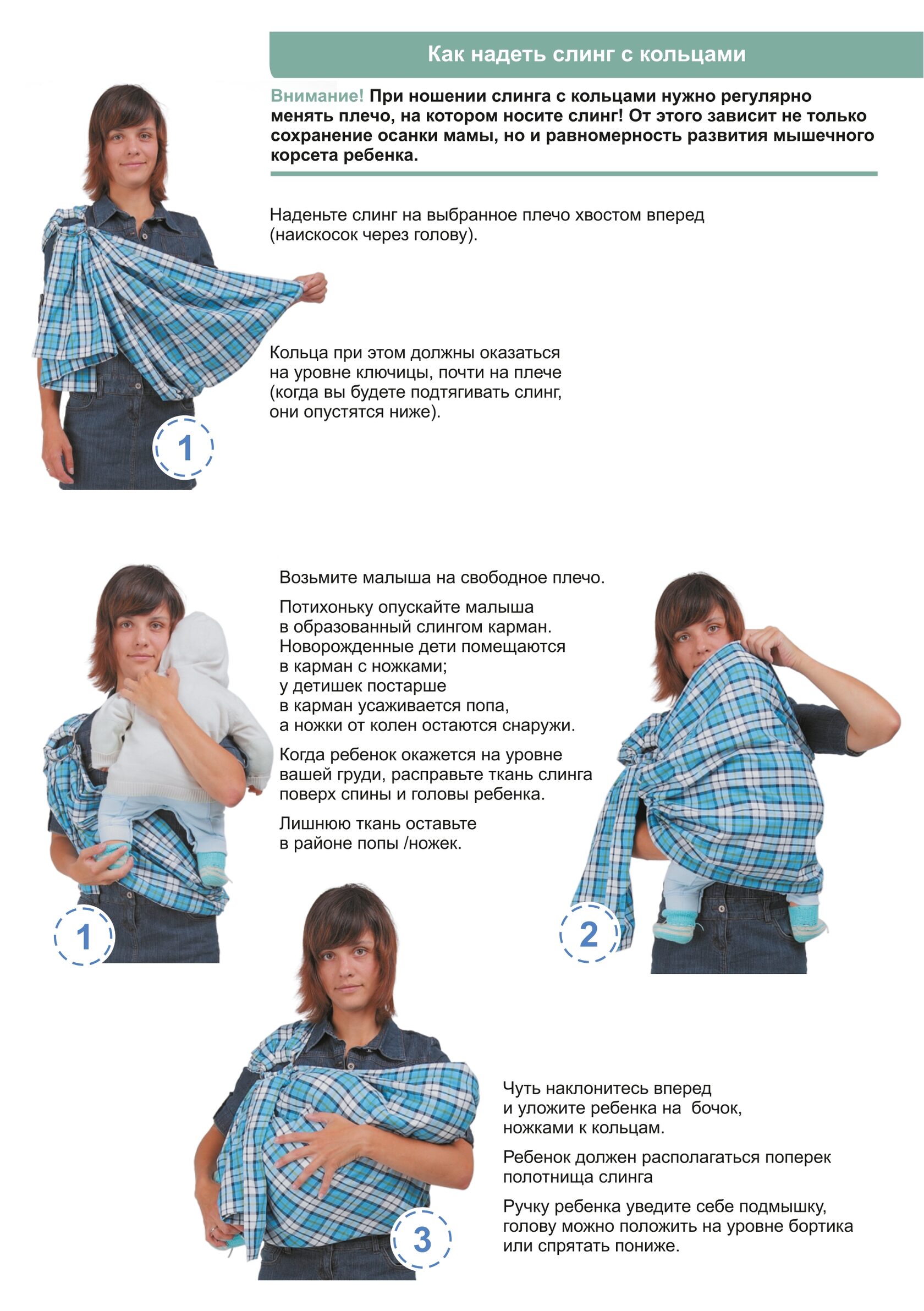 Как надеть слинг с кольцами

Внимание! При ношении слинга с кольцами нужно регулярно менять плечо, на котором носите слинг! От этого зависит не только сохранение осанки мамы, но и равномерность развития мышечного корсета ребенка.

Наденьте слинг на выбранное плечо хвостом вперед (наискосок через голову).

Кольца при этом должны оказаться на уровне ключицы, почти на плече (когда вы будете подтягивать слинг, они опустятся ниже).

1

Возьмите малыша на свободное плечо.

Потихоньку опускайте малыша в образованный слингом карман. Новорожденные дети помещаются в карман с ножками; у детишек постарше в карман усаживается попа, а ножки от колен остаются снаружи.

Когда ребенок окажется на уровне вашей груди, расправьте ткань слинга поверх спины и головы ребенка.

Лишнюю ткань оставьте в районе попы /ножек.

1

2

Чуть наклонитесь вперед и уложите ребенка на бочок, ножками к кольцам.

Ребенок должен располагаться поперек полотнища слинга

Ручку ребенка уведите себе подмышку, голову можно положить на уровне бортика или спрятать пониже.

3