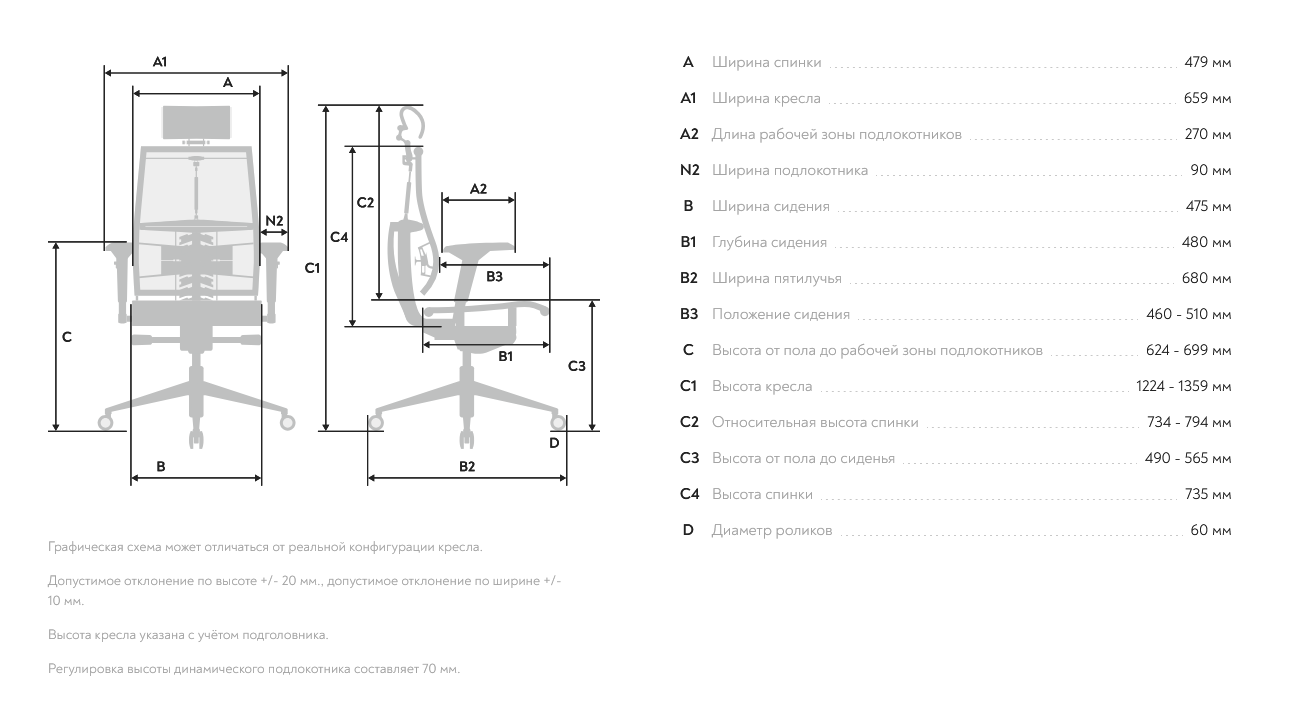 A1
A
N2
C
B
C1
C4
C2
A2
B3
B1
C3
D
B2

Графическая схема может отличаться от реальной конфигурации кресла.

Допустимое отклонение по высоте +/- 20 мм., допустимое отклонение по ширине +/- 10 мм.

Высота кресла указана с учётом подголовника.

Регулировка высоты динамического подлокотника составляет 70 мм.

| | | |
|---|---|---|
| A | Ширина спинки | 479 мм |
| A1 | Ширина кресла | 659 мм |
| A2 | Длина рабочей зоны подлокотников | 270 мм |
| N2 | Ширина подлокотника | 90 мм |
| B | Ширина сидения | 475 мм |
| B1 | Глубина сидения | 480 мм |
| B2 | Ширина пятилучья | 680 мм |
| B3 | Положение сидения | 460 - 510 мм |
| C | Высота от пола до рабочей зоны подлокотников | 624 - 699 мм |
| C1 | Высота кресла | 1224 - 1359 мм |
| C2 | Относительная высота спинки | 734 - 794 мм |
| C3 | Высота от пола до сиденья | 490 - 565 мм |
| C4 | Высота спинки | 735 мм |
| D | Диаметр роликов | 60 мм |