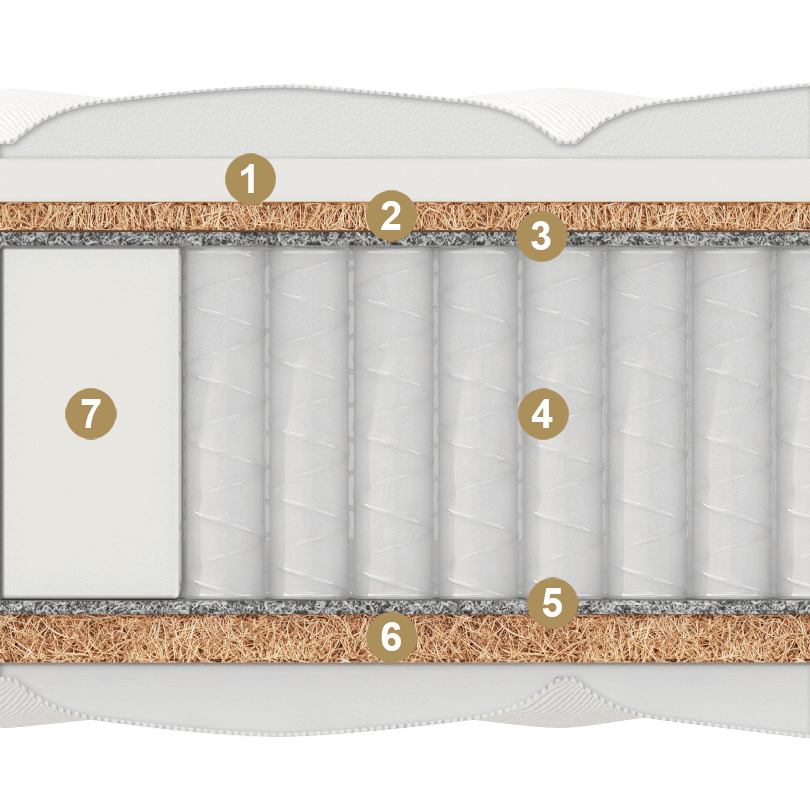 1
2
3
7
4
5
6