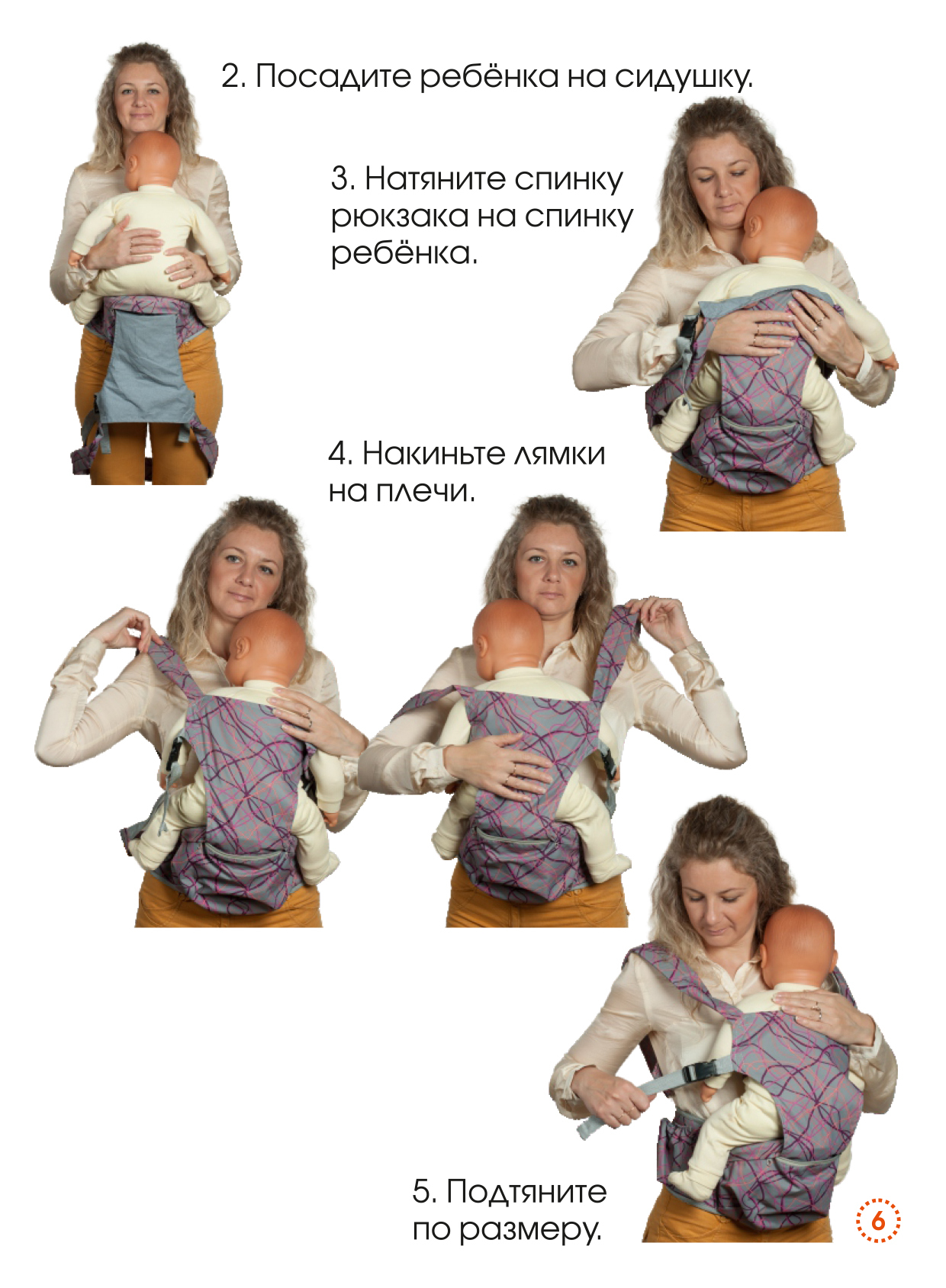 2. Посадите ребёнка на сидушку.

3. Натяните спинку рюкзака на спинку ребёнка.

4. Накиньте лямки на плечи.

5. Подтяните по размеру.

6